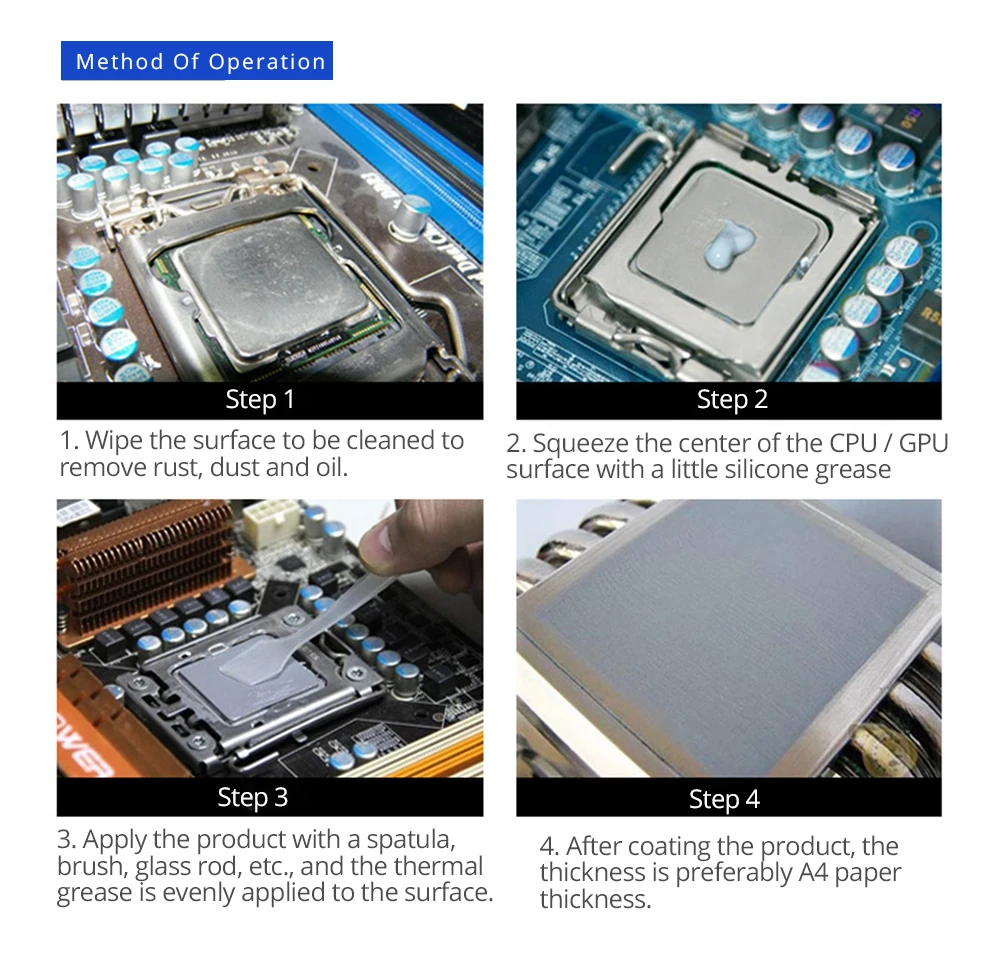 Method Of Operation

Step 1

1. Wipe the surface to be cleaned to remove rust, dust and oil.

Step 2

2. Squeeze the center of the CPU / GPU surface with a little silicone grease

Step 3

3. Apply the product with a spatula, brush, glass rod, etc., and the thermal grease is evenly applied to the surface.

Step 4

4. After coating the product, the thickness is preferably A4 paper thickness.