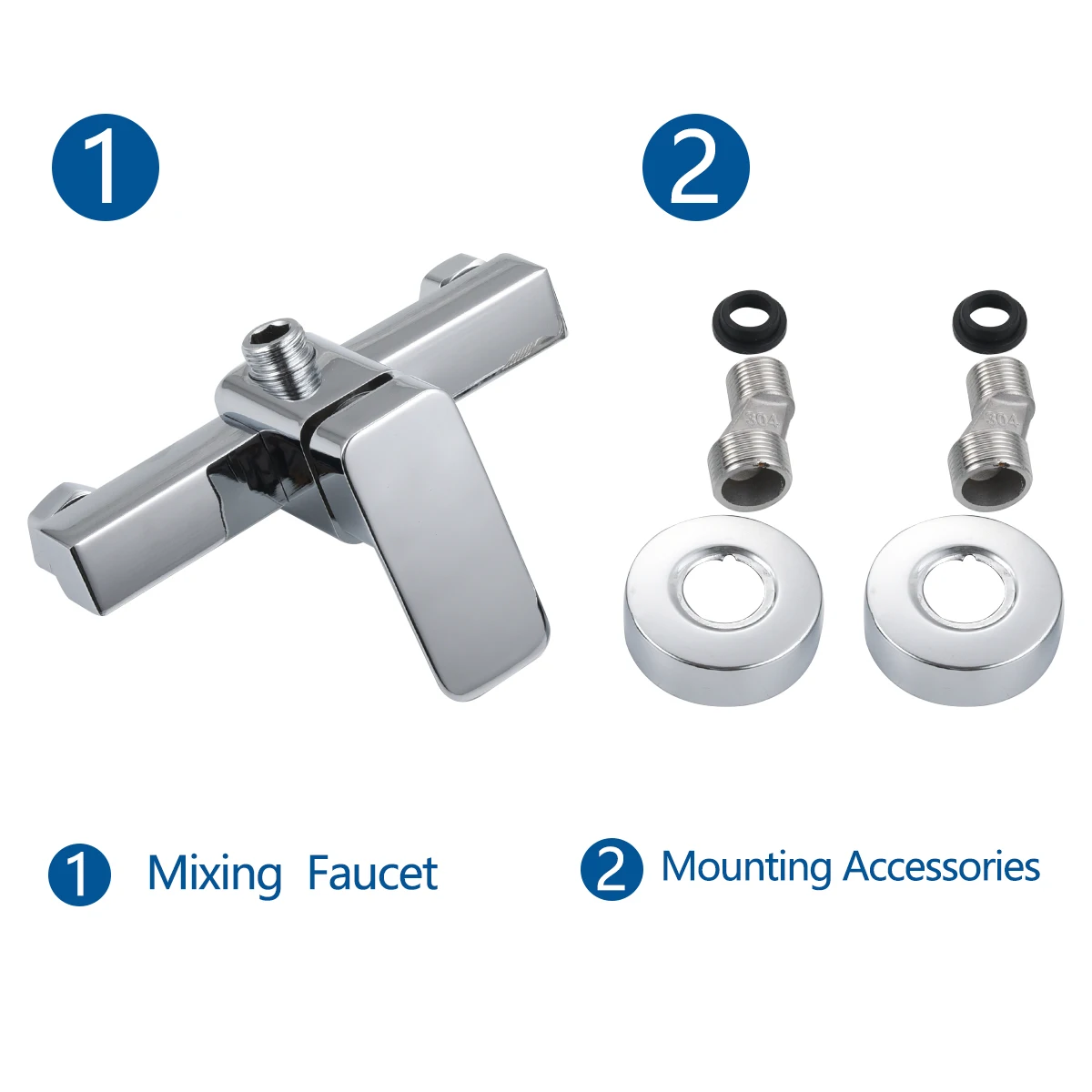 1

2

304

304

1 Mixing Faucet

2 Mounting Accessories