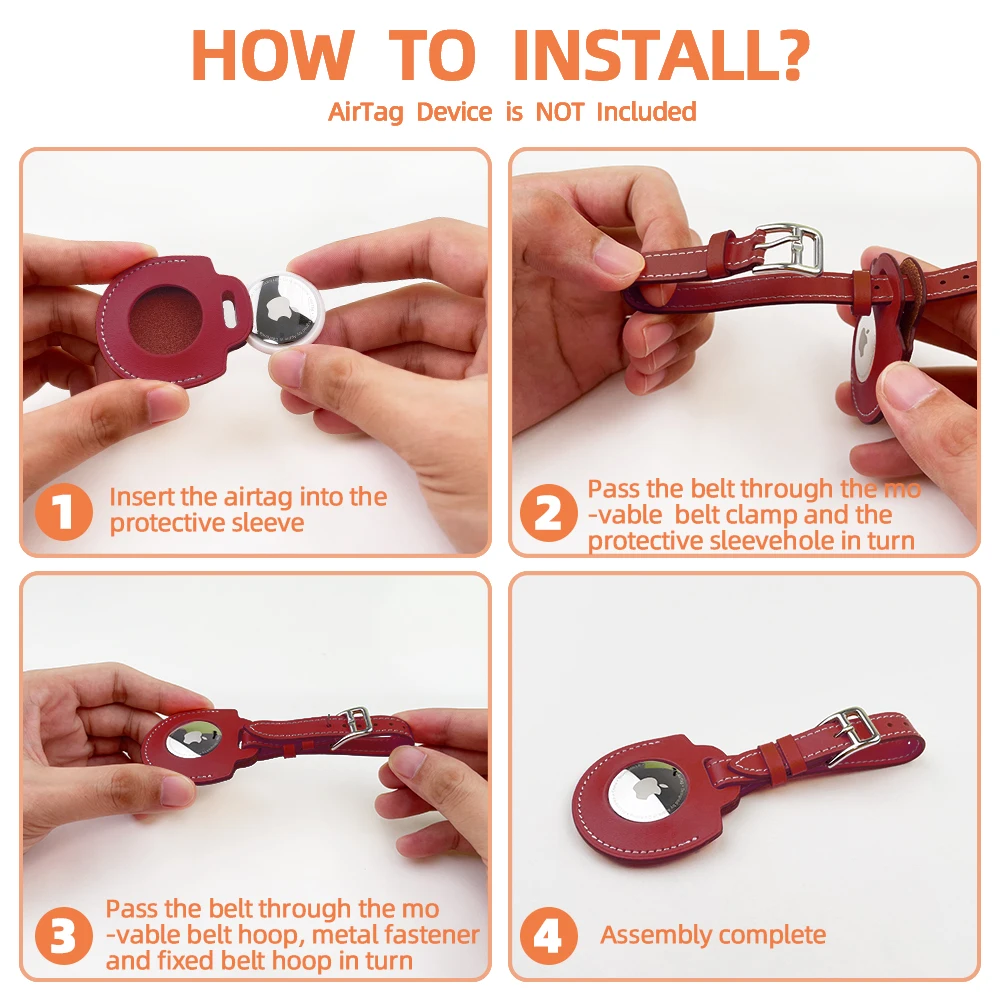 HOW TO INSTALL?

AirTag Device is NOT Included

1 Insert the airtag into the protective sleeve

2 Pass the belt through the mo -vable belt clamp and the protective sleevehole in turn

3 Pass the belt through the mo -vable belt hoop, metal fastener and fixed belt hoop in turn

4 Assembly complete