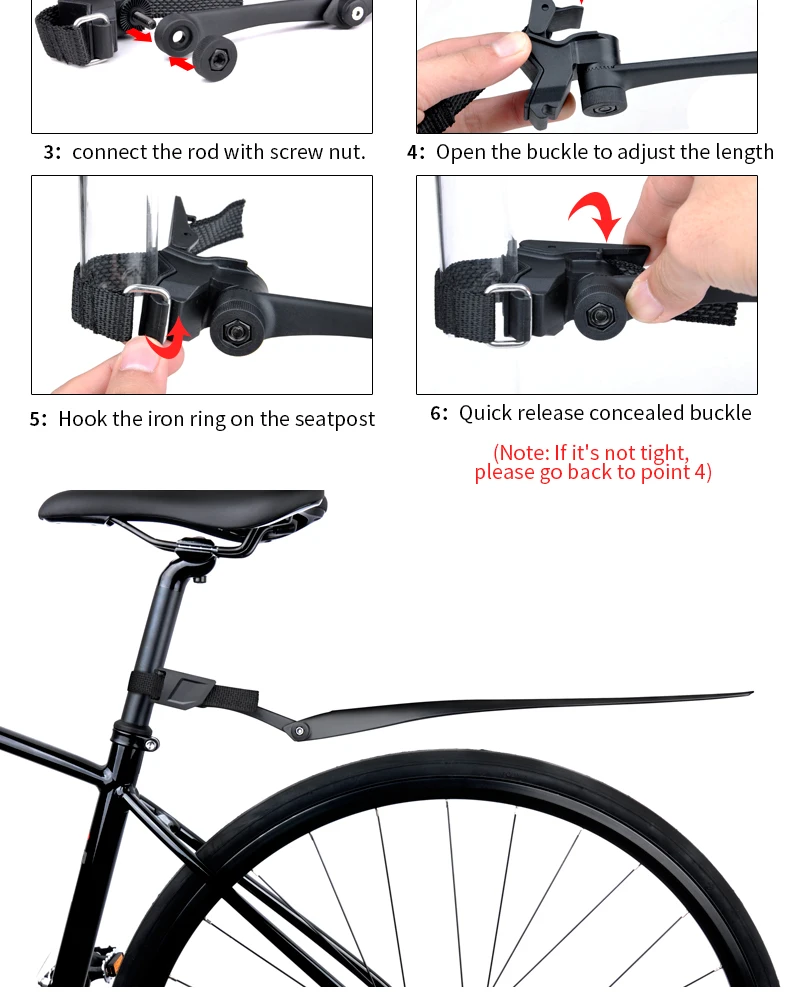 3: connect the rod with screw nut.

4: Open the buckle to adjust the length

5: Hook the iron ring on the seatpost

6: Quick release concealed buckle

(Note: If it's not tight, please go back to point 4)