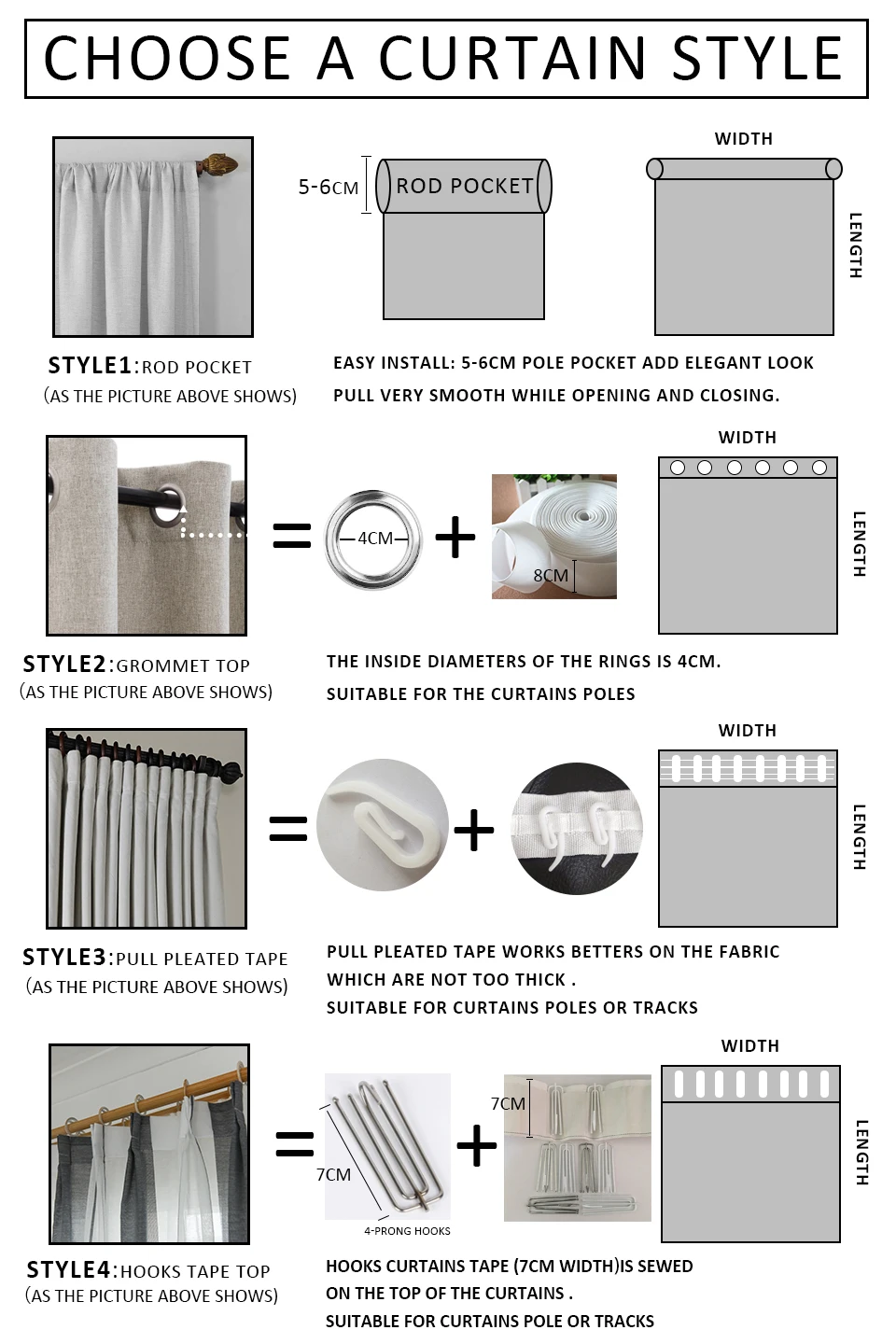 CHOOSE A CURTAIN STYLE

5-6CM
ROD POCKET
WIDTH
LENGTH

STYLE1:ROD POCKET
(AS THE PICTURE ABOVE SHOWS)

EASY INSTALL: 5-6CM POLE POCKET ADD ELEGANT LOOK
PULL VERY SMOOTH WHILE OPENING AND CLOSING.

=
4CM
+
8CM
WIDTH
LENGTH

STYLE2:GROMMET TOP
(AS THE PICTURE ABOVE SHOWS)

THE INSIDE DIAMETERS OF THE RINGS IS 4CM.
SUITABLE FOR THE CURTAINS POLES

=
+
WIDTH
LENGTH

STYLE3:PULL PLEATED TAPE
(AS THE PICTURE ABOVE SHOWS)

PULL PLEATED TAPE WORKS BETTERS ON THE FABRIC WHICH ARE NOT TOO THICK .
SUITABLE FOR CURTAINS POLES OR TRACKS

=
7CM
4-PRONG HOOKS
+
7CM
WIDTH
LENGTH

STYLE4:HOOKS TAPE TOP
(AS THE PICTURE ABOVE SHOWS)

HOOKS CURTAINS TAPE (7CM WIDTH)IS SEWED ON THE TOP OF THE CURTAINS .
SUITABLE FOR CURTAINS POLE OR TRACKS