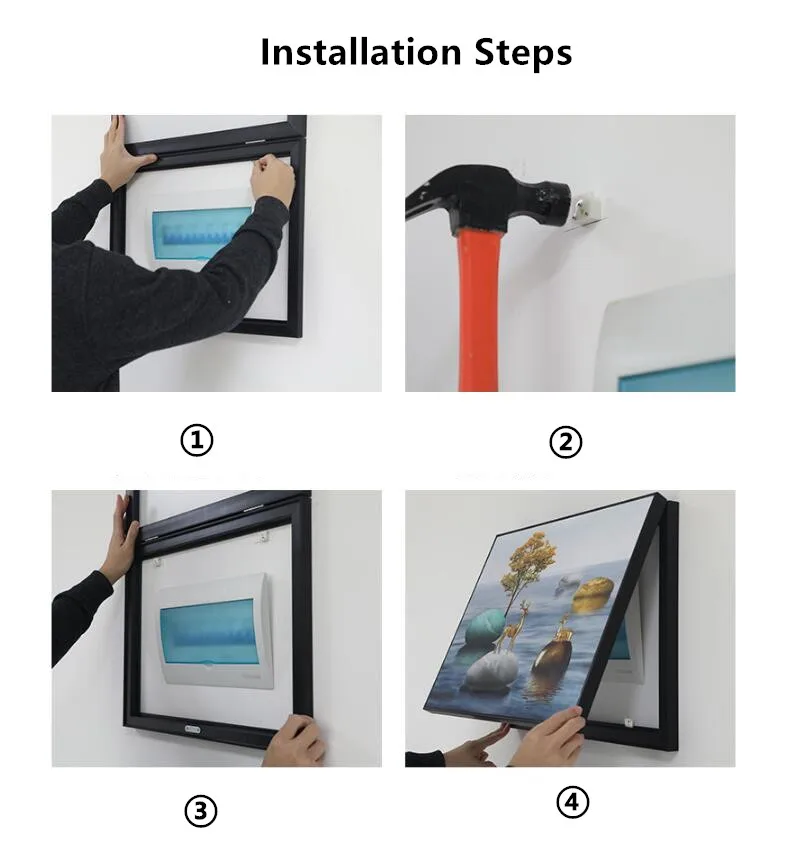 Installation Steps

①

②

③

④