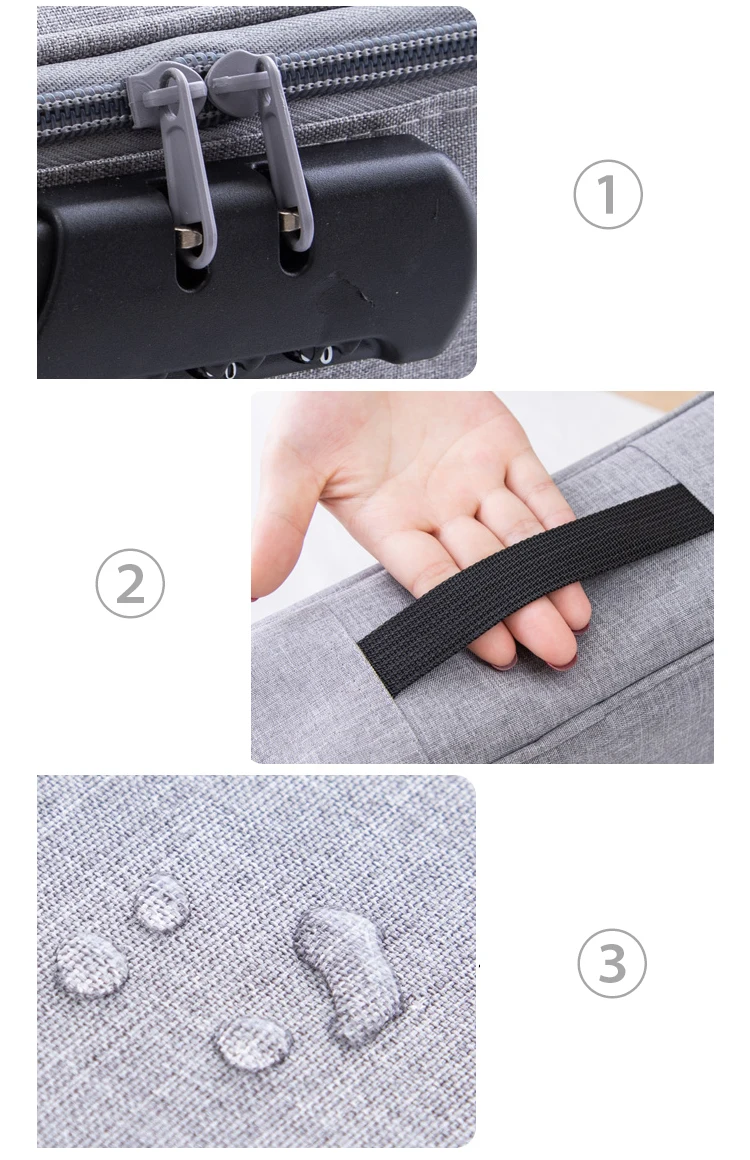 ①

②

③