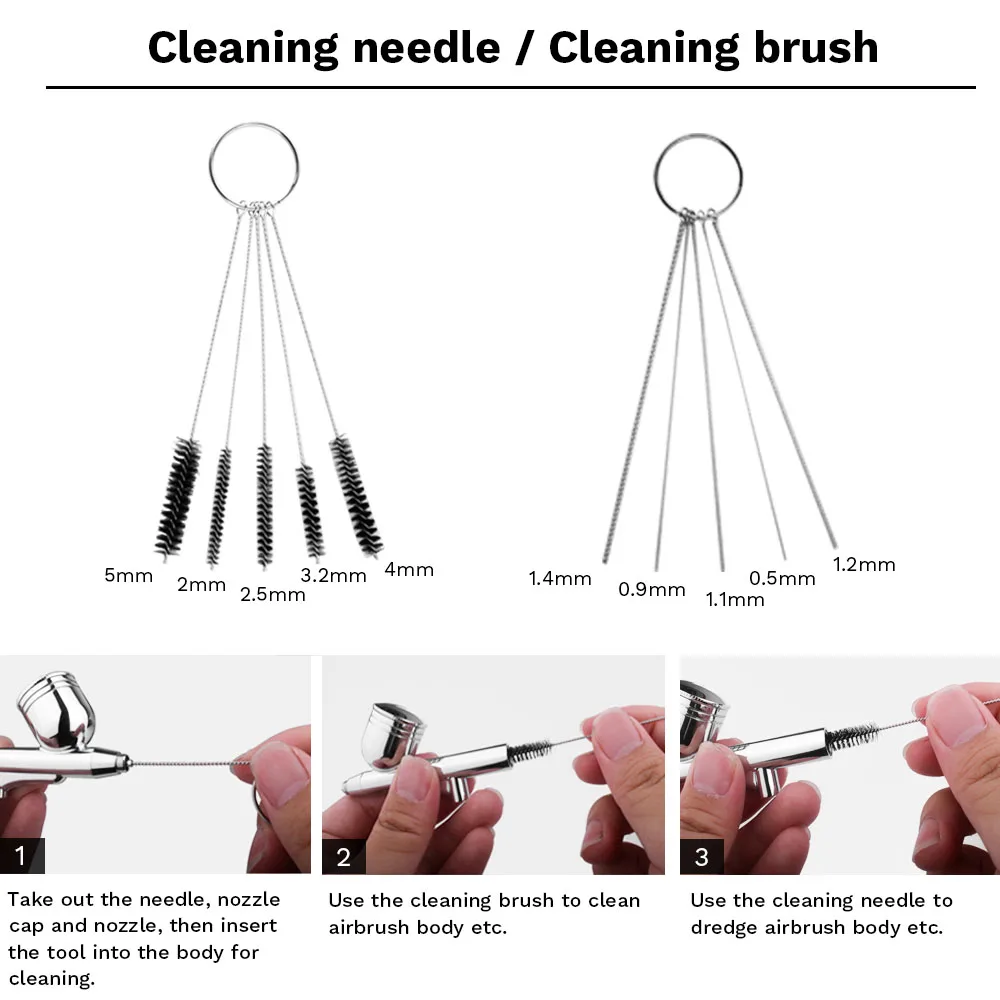 Cleaning needle / Cleaning brush

5mm 2mm 2.5mm 3.2mm 4mm

1.4mm 0.9mm 1.1mm 0.5mm 1.2mm

1

Take out the needle, nozzle cap and nozzle, then insert the tool into the body for cleaning.

2

Use the cleaning brush to clean airbrush body etc.

3

Use the cleaning needle to dredge airbrush body etc.