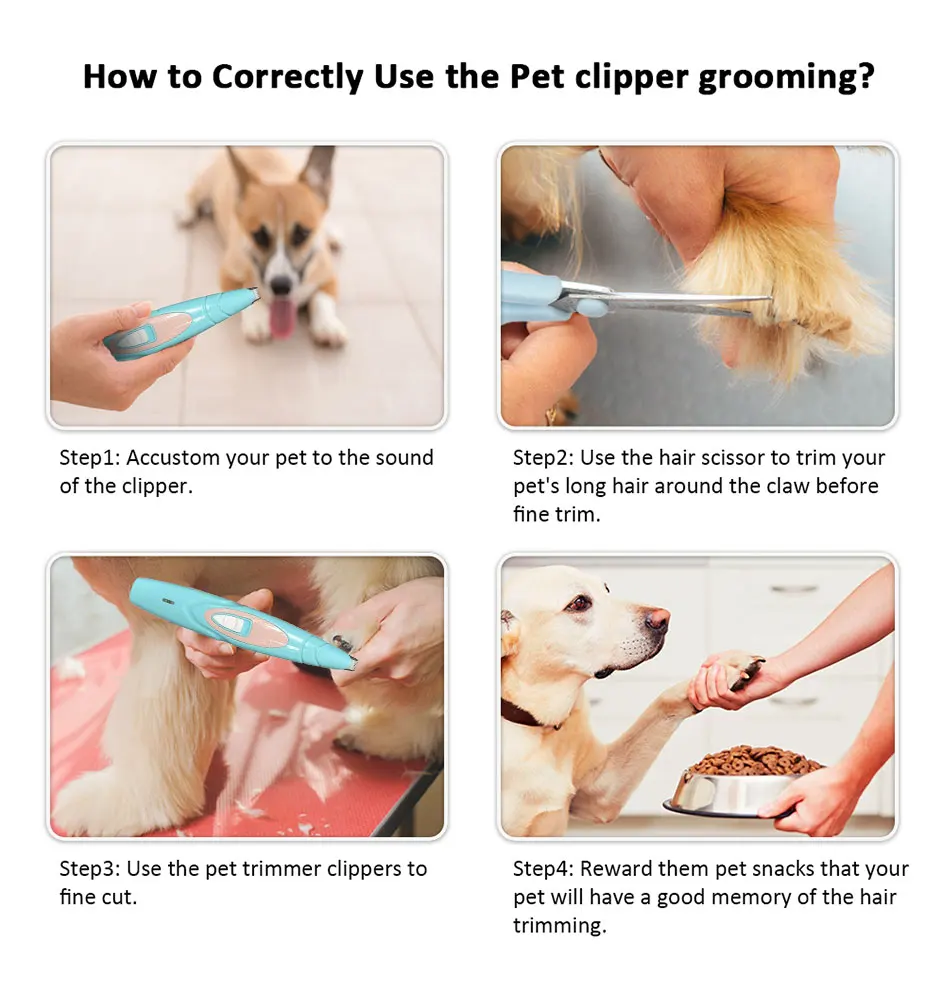 How to Correctly Use the Pet clipper grooming?

Step1: Accustom your pet to the sound of the clipper.

Step2: Use the hair scissor to trim your pet's long hair around the claw before fine trim.

Step3: Use the pet trimmer clippers to fine cut.

Step4: Reward them pet snacks that your pet will have a good memory of the hair trimming.