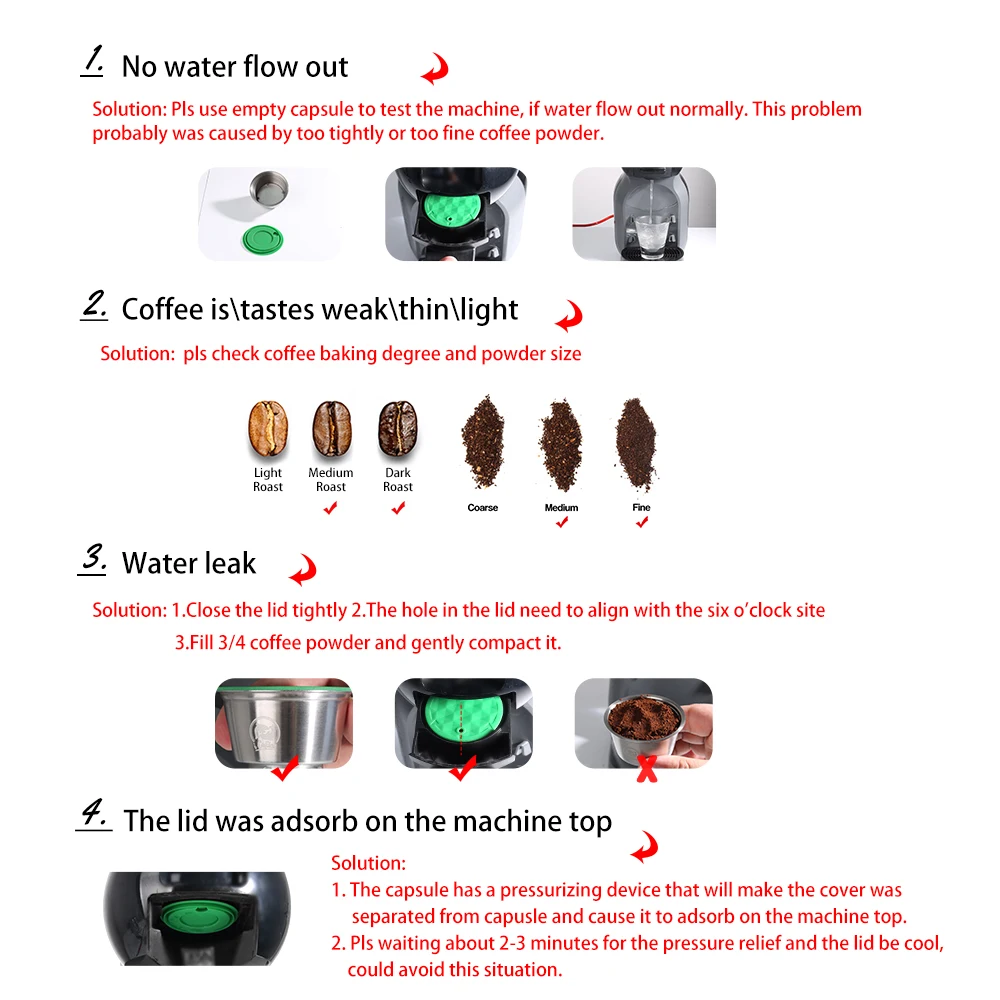 1. No water flow out

Solution: Pls use empty capsule to test the machine, if water flow out normally. This problem probably was caused by too tightly or too fine coffee powder.

2. Coffee is\tastes weak\thin\light

Solution: pls check coffee baking degree and powder size

Light Roast

Medium Roast

Dark Roast

Coarse

Medium

Fine

3. Water leak

Solution: 1.Close the lid tightly 2.The hole in the lid need to align with the six o'clock site

3.Fill 3/4 coffee powder and gently compact it.

4. The lid was adsorb on the machine top

Solution:
1. The capsule has a pressurizing device that will make the cover was separated from capusle and cause it to adsorb on the machine top.
2. Pls waiting about 2-3 minutes for the pressure relief and the lid be cool, could avoid this situation.