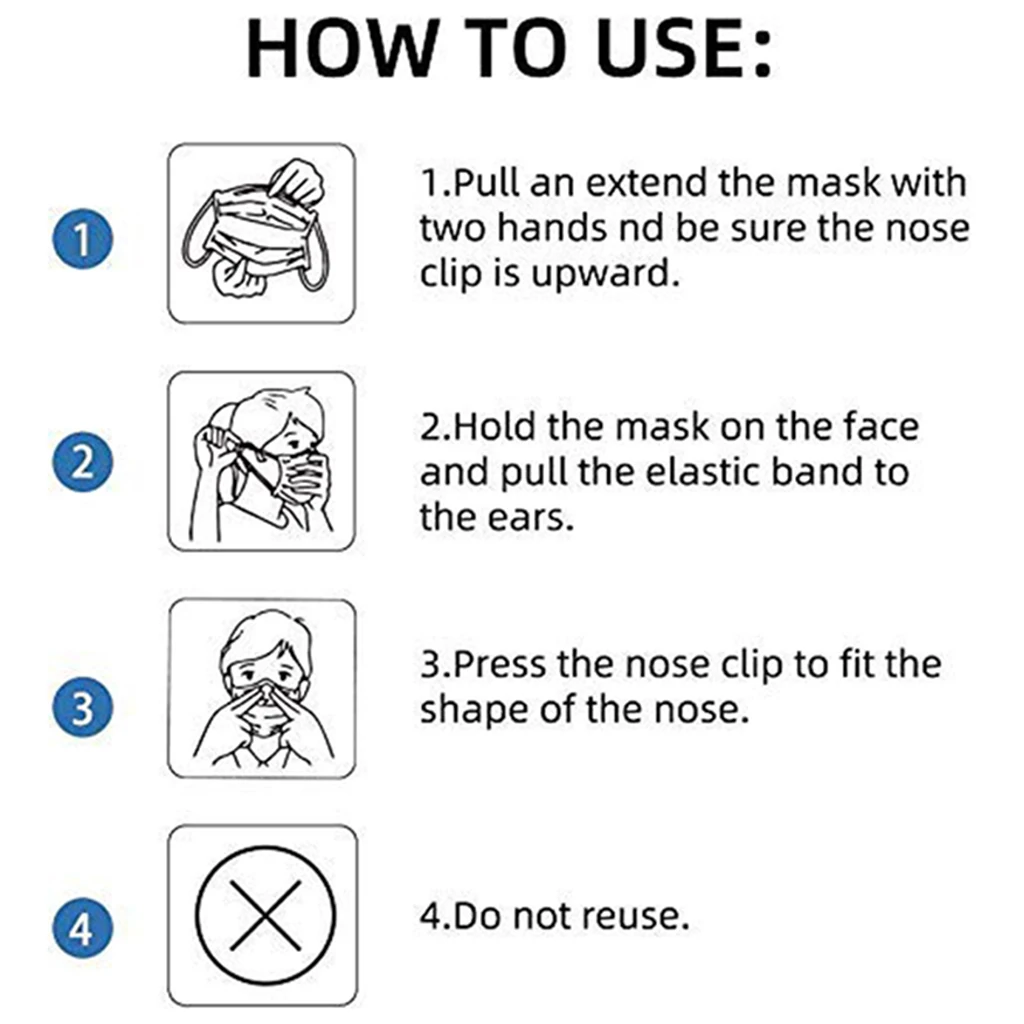 HOW TO USE:

1

1.Pull an extend the mask with two hands nd be sure the nose clip is upward.

2

2.Hold the mask on the face and pull the elastic band to the ears.

3

3.Press the nose clip to fit the shape of the nose.

4

4.Do not reuse.