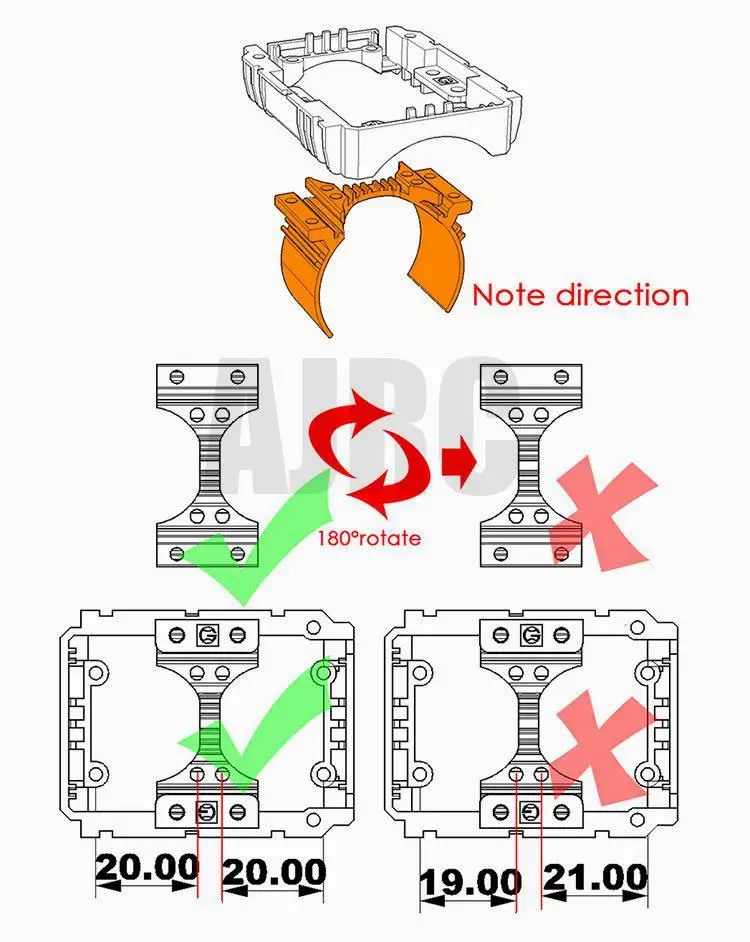 Note direction

AJRC

180°rotate

20.00 20.00

19.00 21.00