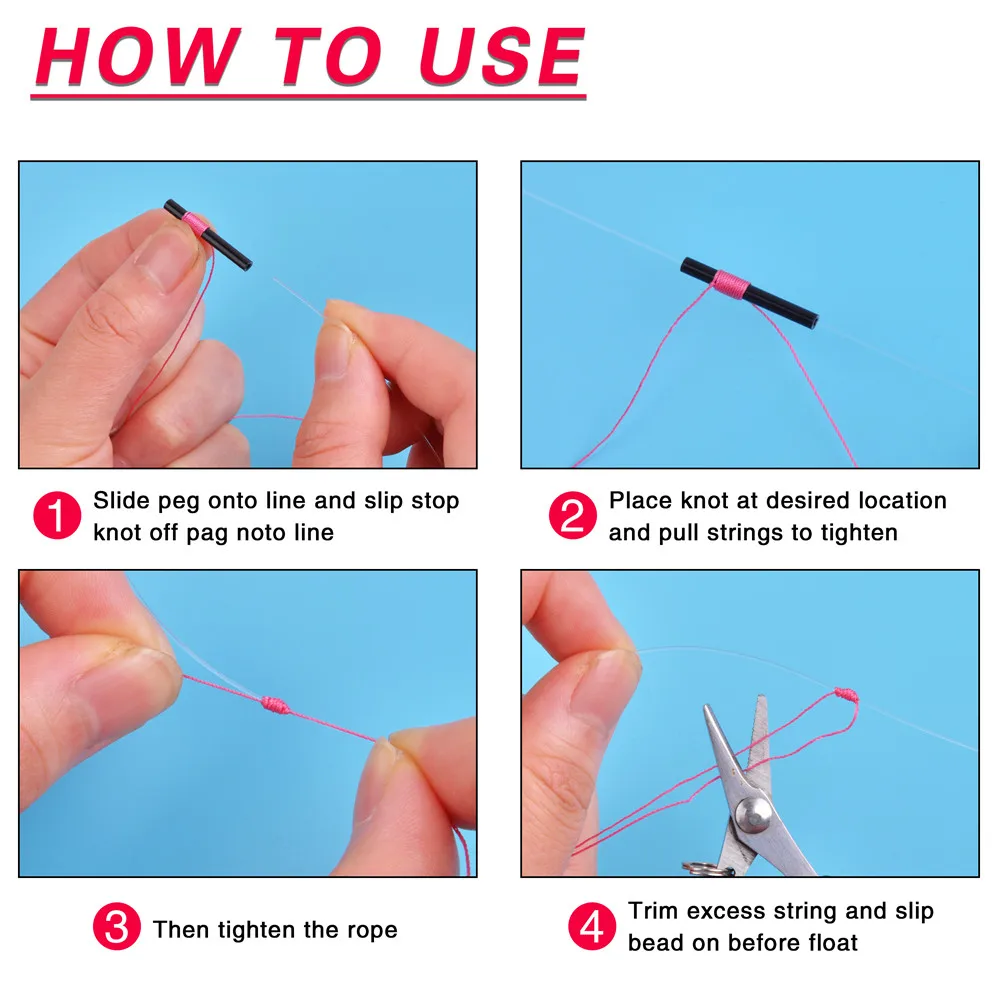 HOW TO USE

1 Slide peg onto line and slip stop knot off pag noto line

2 Place knot at desired location and pull strings to tighten

3 Then tighten the rope

4 Trim excess string and slip bead on before float