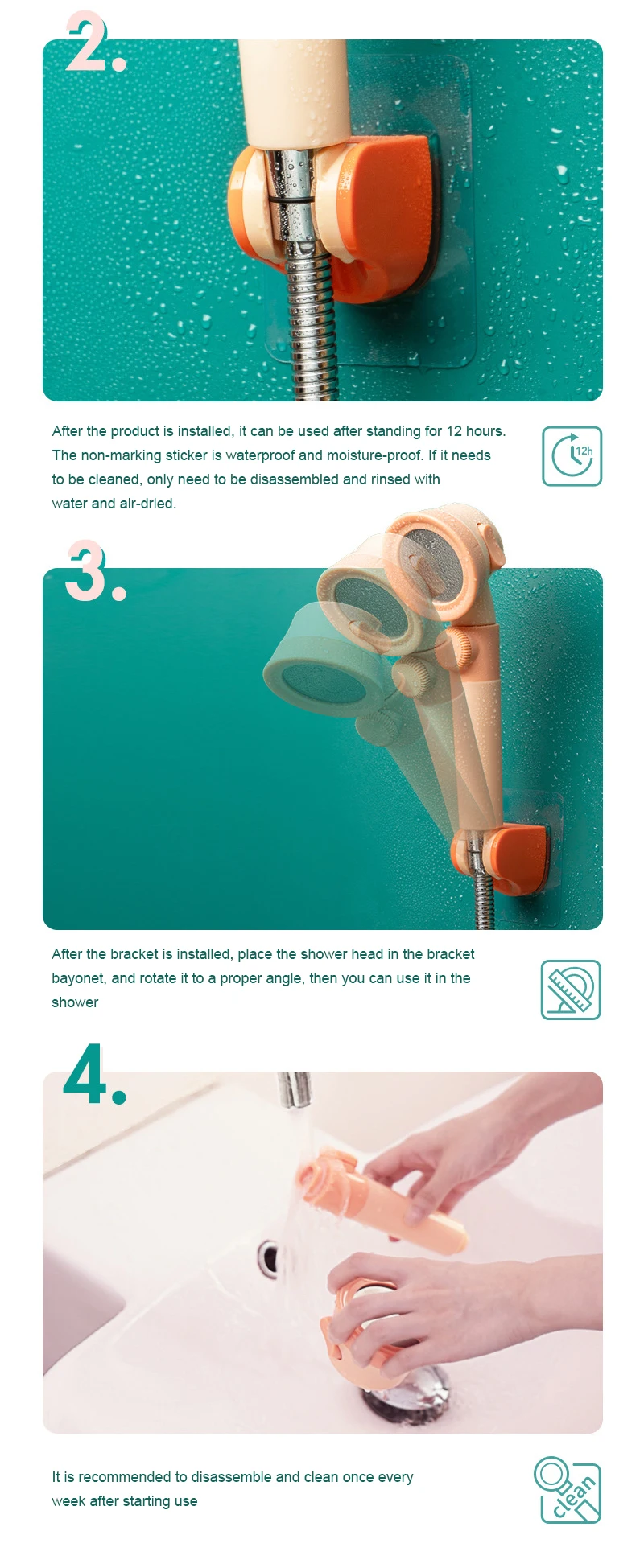 2.

After the product is installed, it can be used after standing for 12 hours. The non-marking sticker is waterproof and moisture-proof. If it needs to be cleaned, only need to be disassembled and rinsed with water and air-dried.

12h

3.

After the bracket is installed, place the shower head in the bracket bayonet, and rotate it to a proper angle, then you can use it in the shower

4.

It is recommended to disassemble and clean once every week after starting use

clean