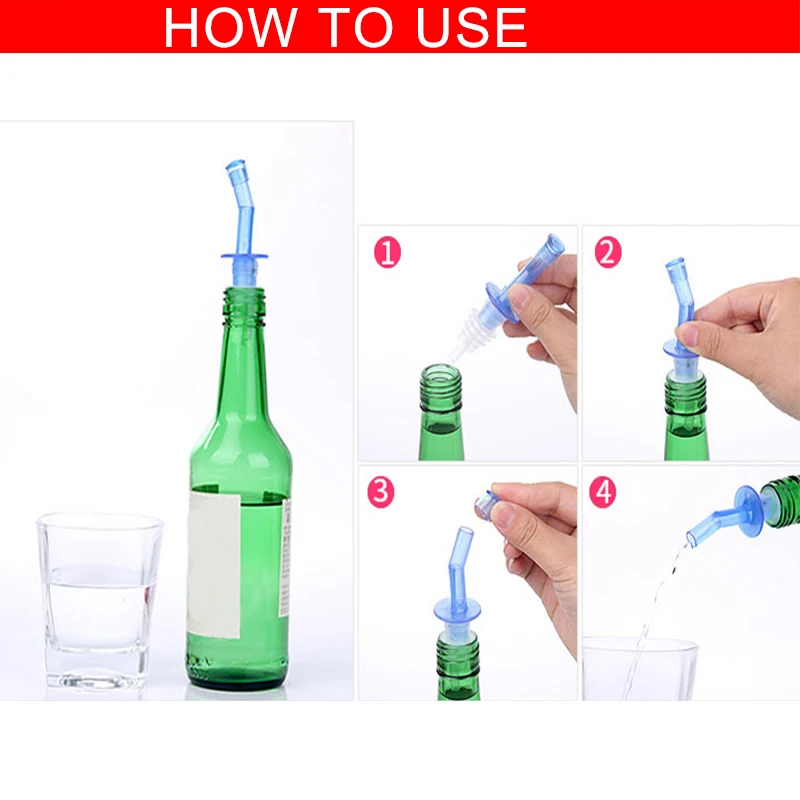 HOW TO USE

1

2

3

4