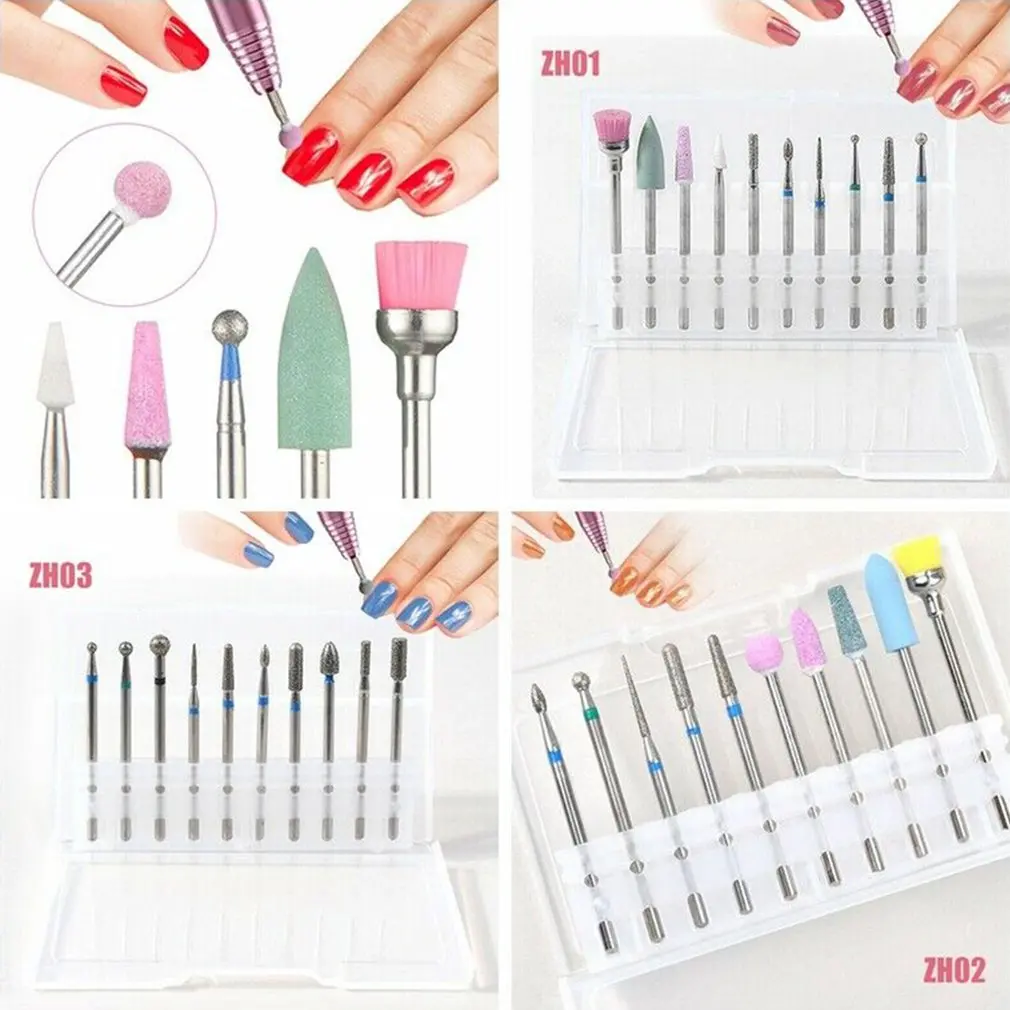 ZH01

ZH03

ZH02