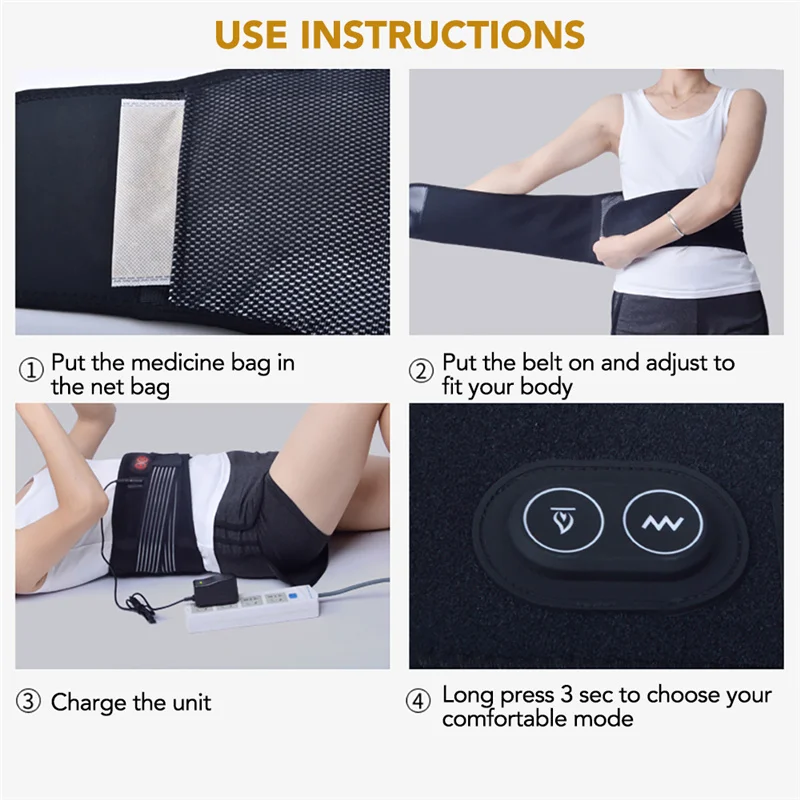 USE INSTRUCTIONS

① Put the medicine bag in the net bag

② Put the belt on and adjust to fit your body

③ Charge the unit

④ Long press 3 sec to choose your comfortable mode