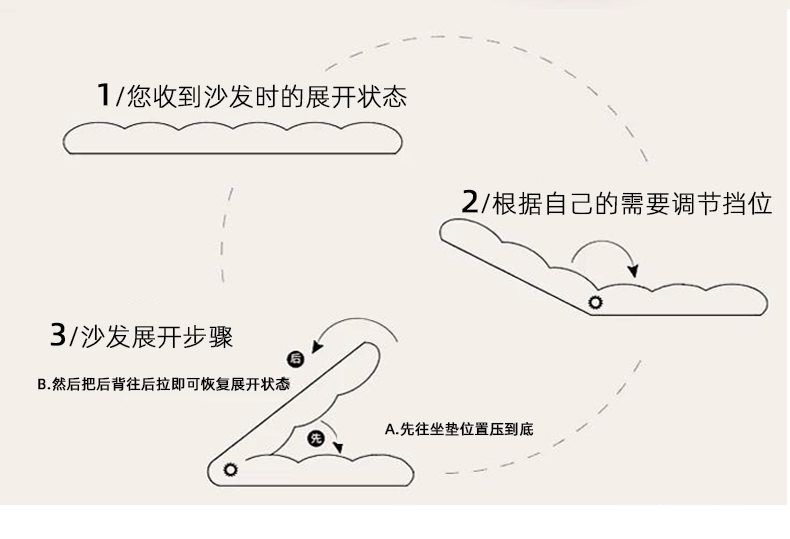 1/您收到沙发时的展开状态

2/根据自己的需要调节挡位

3/沙发展开步骤

后

B.然后把后背往后拉即可恢复展开状态

先

A.先往坐垫位置压到底