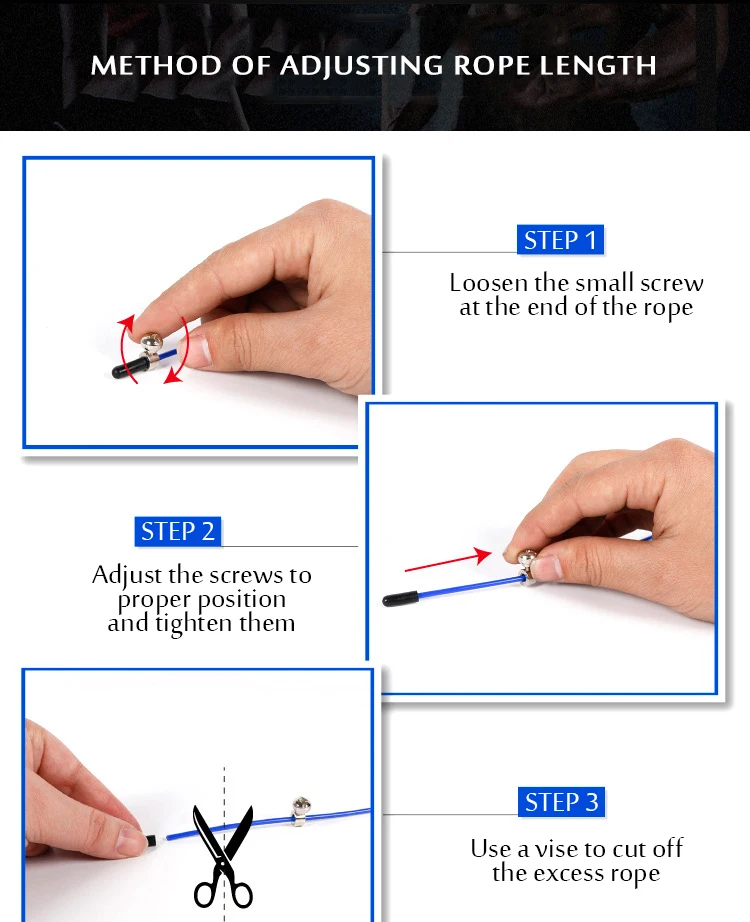 METHOD OF ADJUSTING ROPE LENGTH

STEP 1

Loosen the small screw at the end of the rope

STEP 2

Adjust the screws to proper position and tighten them

STEP 3

Use a vise to cut off the excess rope