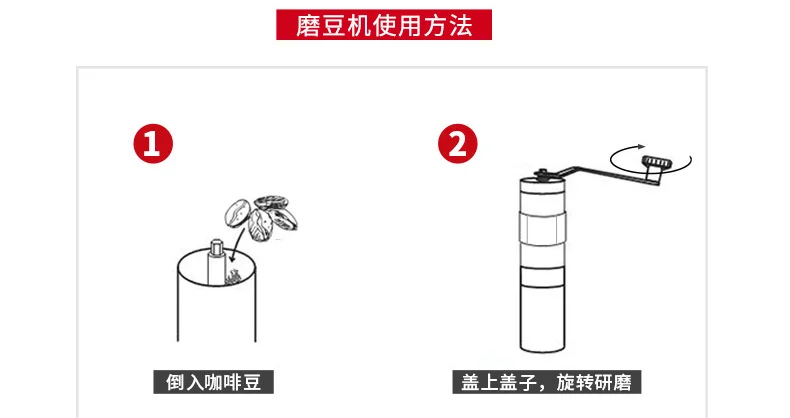 磨豆机使用方法

1

倒入咖啡豆

2

盖上盖子，旋转研磨