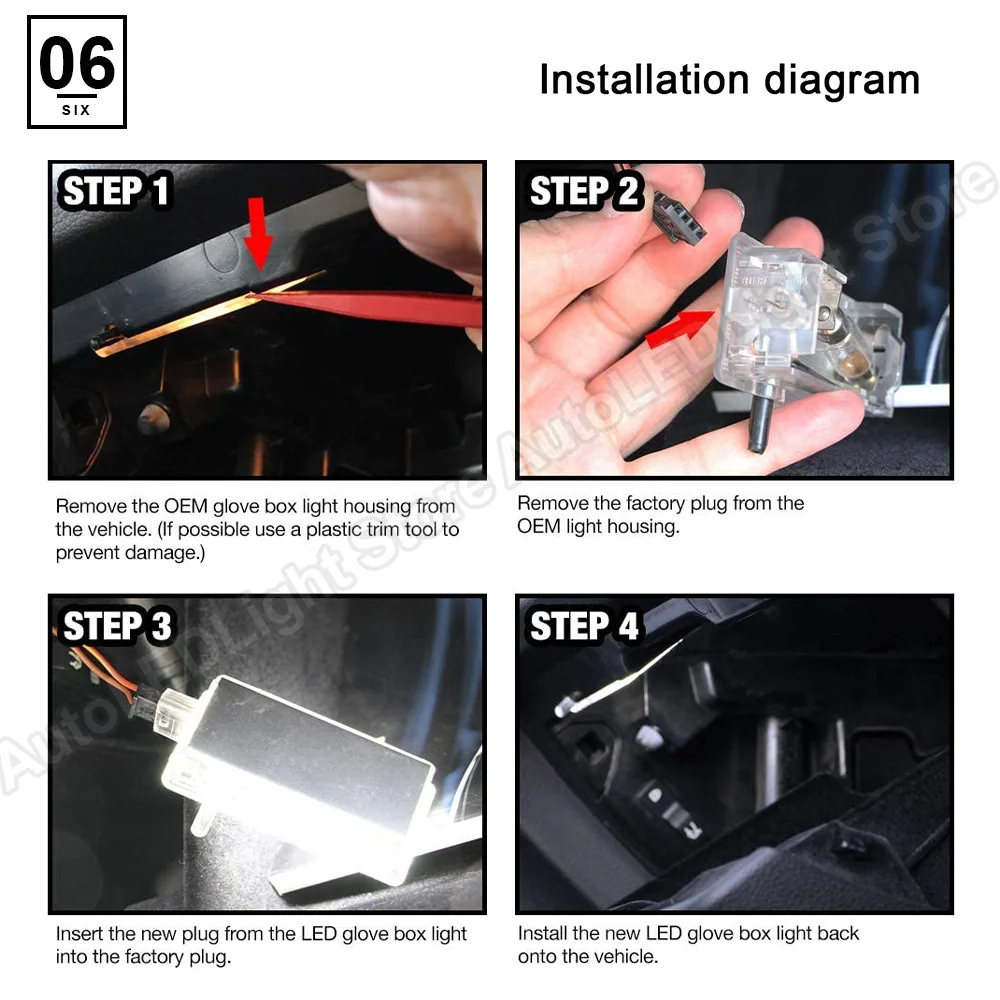 06
SIX

Installation diagram

STEP 1

Remove the OEM glove box light housing from the vehicle. (If possible use a plastic trim tool to prevent damage.)

STEP 2

Remove the factory plug from the OEM light housing.

STEP 3

Insert the new plug from the LED glove box light into the factory plug.

STEP 4

Install the new LED glove box light back onto the vehicle.

AutoLEDLight Store AutoLEDLight Store