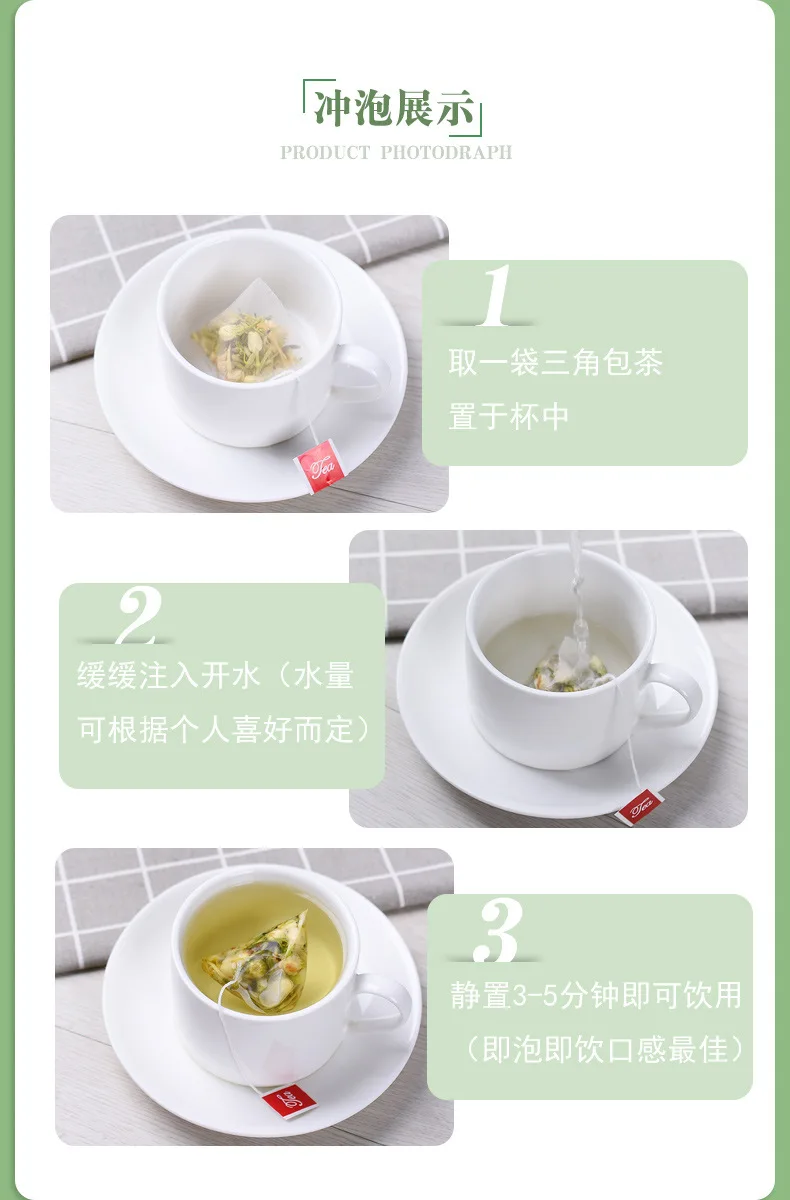 冲泡展示
PRODUCT PHOTODRAPH

Tea

1
取一袋三角包茶
置于杯中

2
缓缓注入开水（水量
可根据个人喜好而定）

Tea

Tea

3
静置3-5分钟即可饮用
（即泡即饮口感最佳）