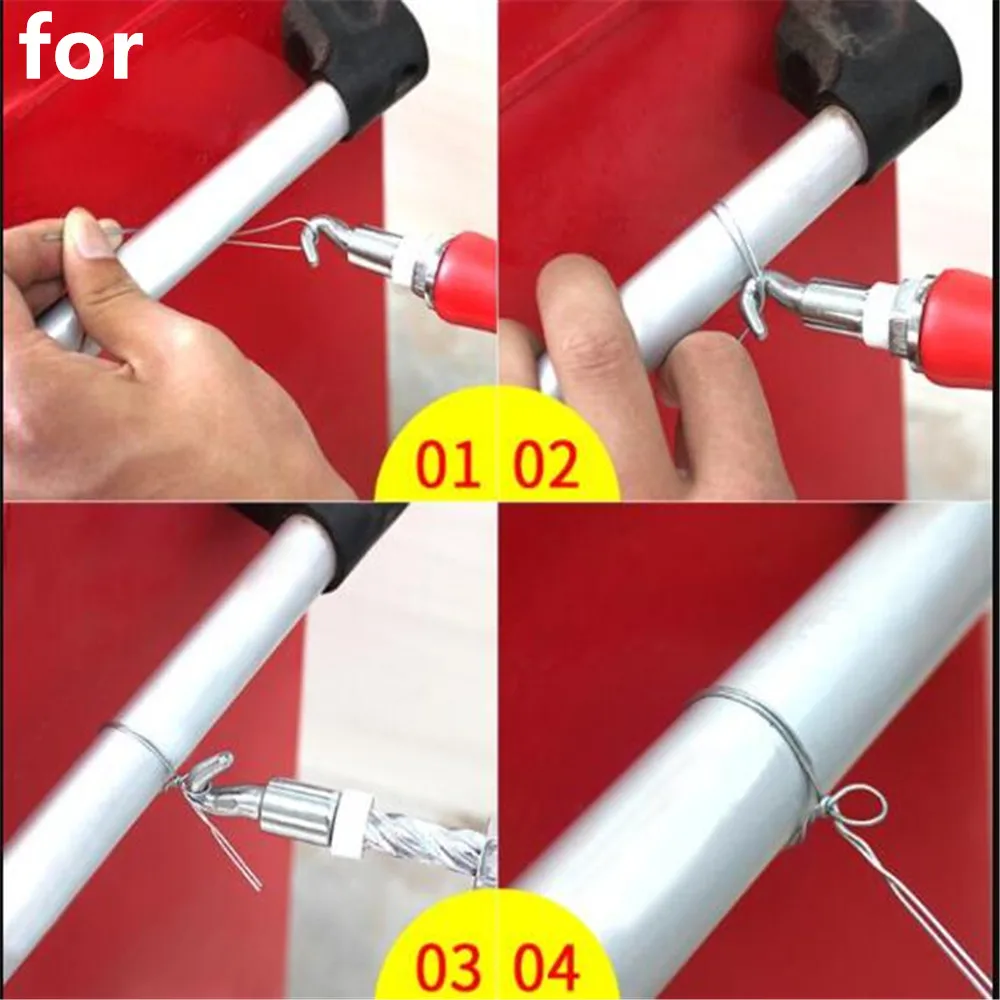 for

01 02

03 04