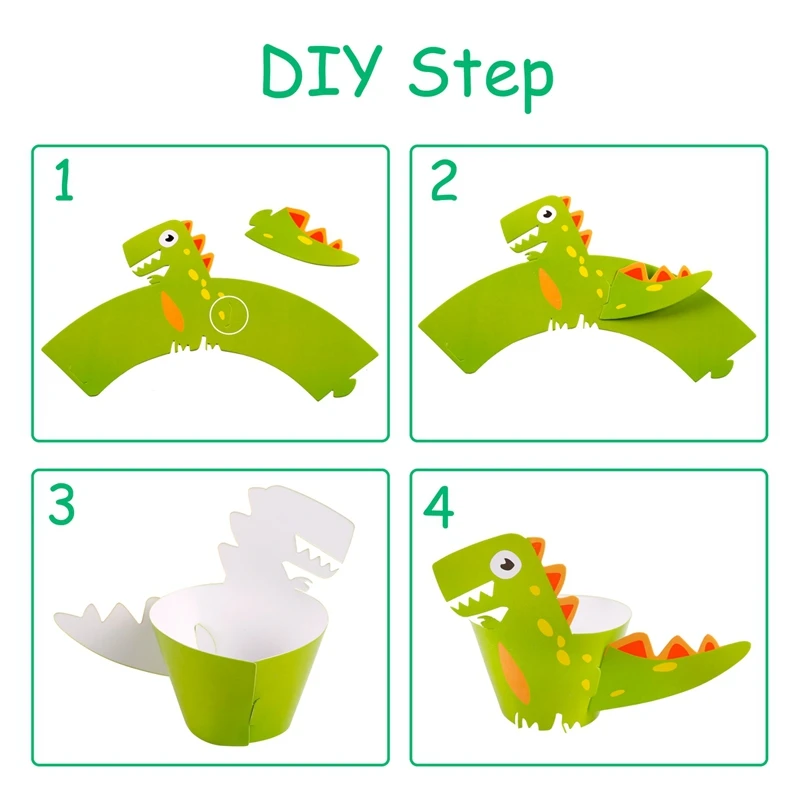 DIY Step

1

2

3

4