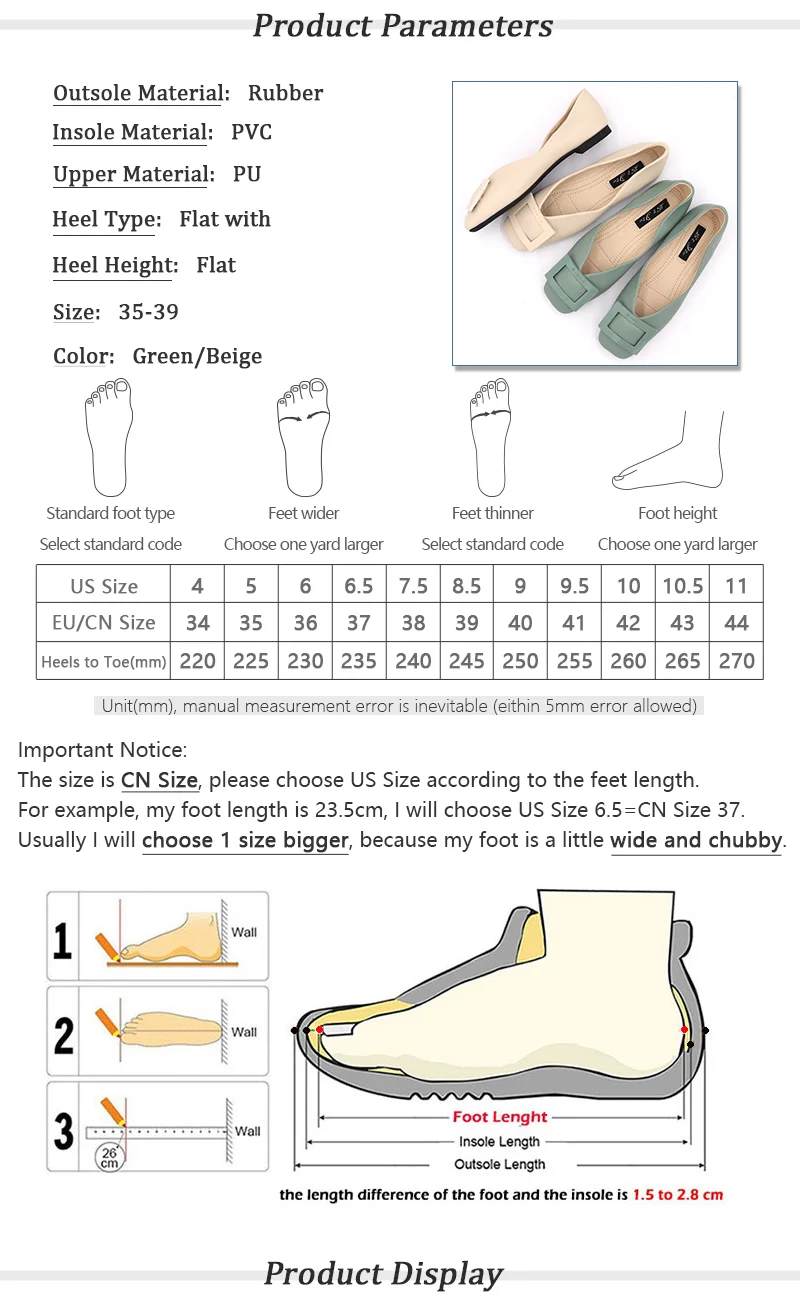 Product Parameters

Outsole Material: Rubber
Insole Material: PVC
Upper Material: PU
Heel Type: Flat with
Heel Height: Flat
Size: 35-39
Color: Green/Beige

Standard foot type
Select standard code

Feet wider
Choose one yard larger

Feet thinner
Select standard code

Foot height
Choose one yard larger

| US Size | 4 | 5 | 6 | 6.5 | 7.5 | 8.5 | 9 | 9.5 | 10 | 10.5 | 11 |
|---|---|---|---|---|---|---|---|---|---|---|---|
| EU/CN Size | 34 | 35 | 36 | 37 | 38 | 39 | 40 | 41 | 42 | 43 | 44 |
| Heels to Toe(mm) | 220 | 225 | 230 | 235 | 240 | 245 | 250 | 255 | 260 | 265 | 270 |

Unit(mm), manual measurement error is inevitable (eithin 5mm error allowed)

Important Notice:
The size is CN Size, please choose US Size according to the feet length.
For example, my foot length is 23.5cm, I will choose US Size 6.5=CN Size 37.
Usually I will choose 1 size bigger, because my foot is a little wide and chubby.

1 Wall
2 Wall
3 Wall 26 cm

Foot Lenght
Insole Length
Outsole Length

the length difference of the foot and the insole is 1.5 to 2.8 cm

Product Display