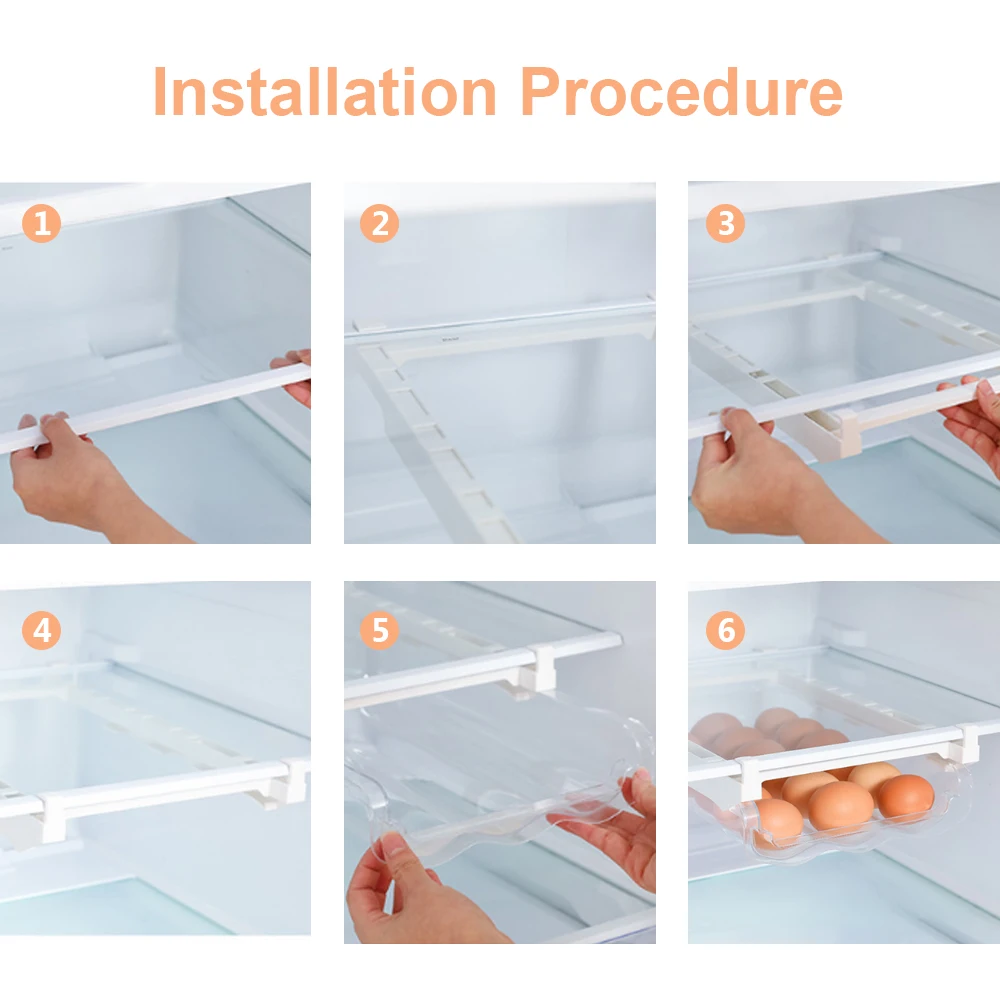 Installation Procedure

1

2

3

4

5

6