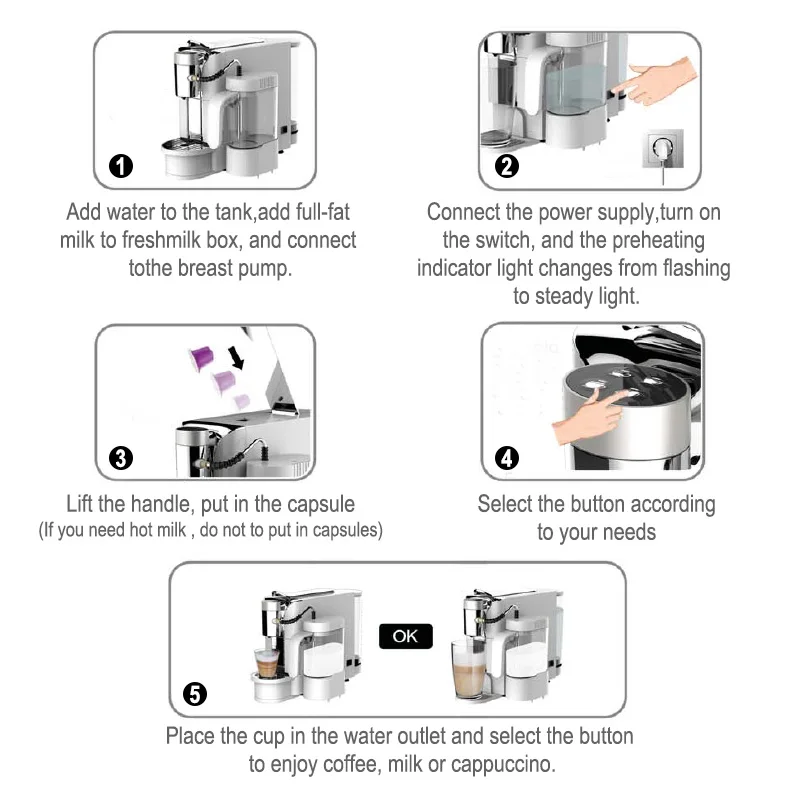 1
Add water to the tank,add full-fat milk to freshmilk box, and connect tothe breast pump.

2
Connect the power supply,turn on the switch, and the preheating indicator light changes from flashing to steady light.

3
Lift the handle, put in the capsule
(If you need hot milk , do not to put in capsules)

4
Select the button according to your needs

OK

5
Place the cup in the water outlet and select the button to enjoy coffee, milk or cappuccino.