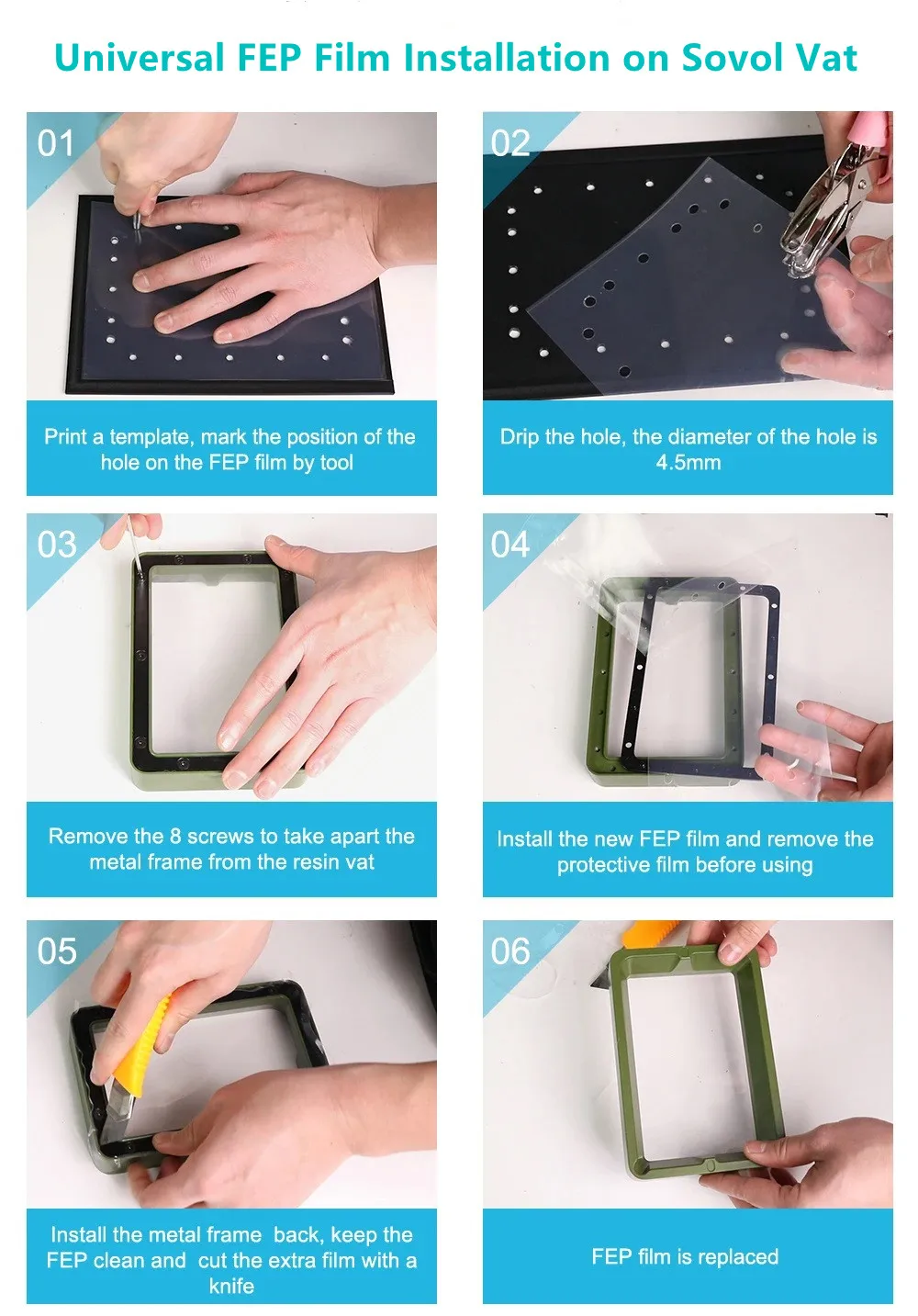 Universal FEP Film Installation on Sovol Vat

01

Print a template, mark the position of the hole on the FEP film by tool

02

Drip the hole, the diameter of the hole is 4.5mm

03

Remove the 8 screws to take apart the metal frame from the resin vat

04

Install the new FEP film and remove the protective film before using

05

Install the metal frame back, keep the FEP clean and cut the extra film with a knife

06

FEP film is replaced