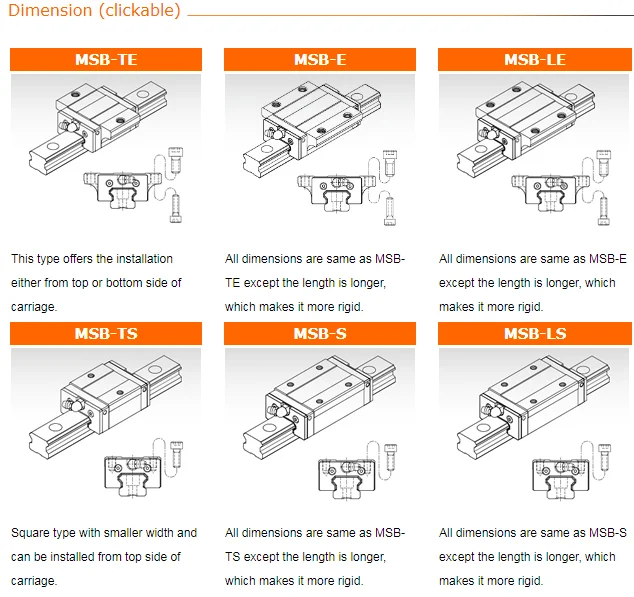 Dimension (clickable)

MSB-TE

This type offers the installation either from top or bottom side of carriage.

MSB-E

All dimensions are same as MSB-TE except the length is longer, which makes it more rigid.

MSB-LE

All dimensions are same as MSB-E except the length is longer, which makes it more rigid.

MSB-TS

Square type with smaller width and can be installed from top side of carriage.

MSB-S

All dimensions are same as MSB-TS except the length is longer, which makes it more rigid.

MSB-LS

All dimensions are same as MSB-S except the length is longer, which makes it more rigid.