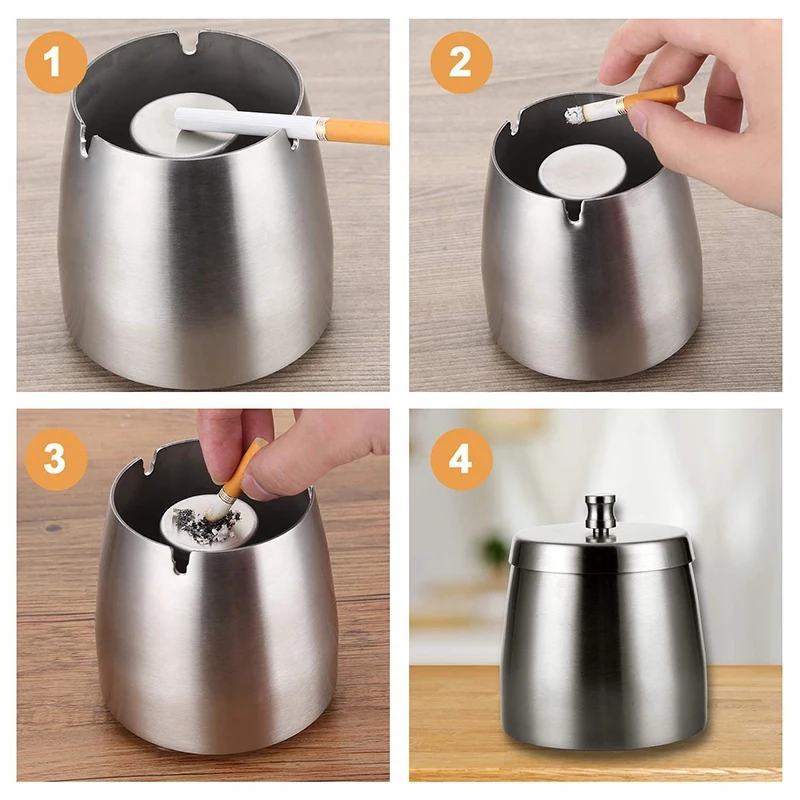 1

2

3

4