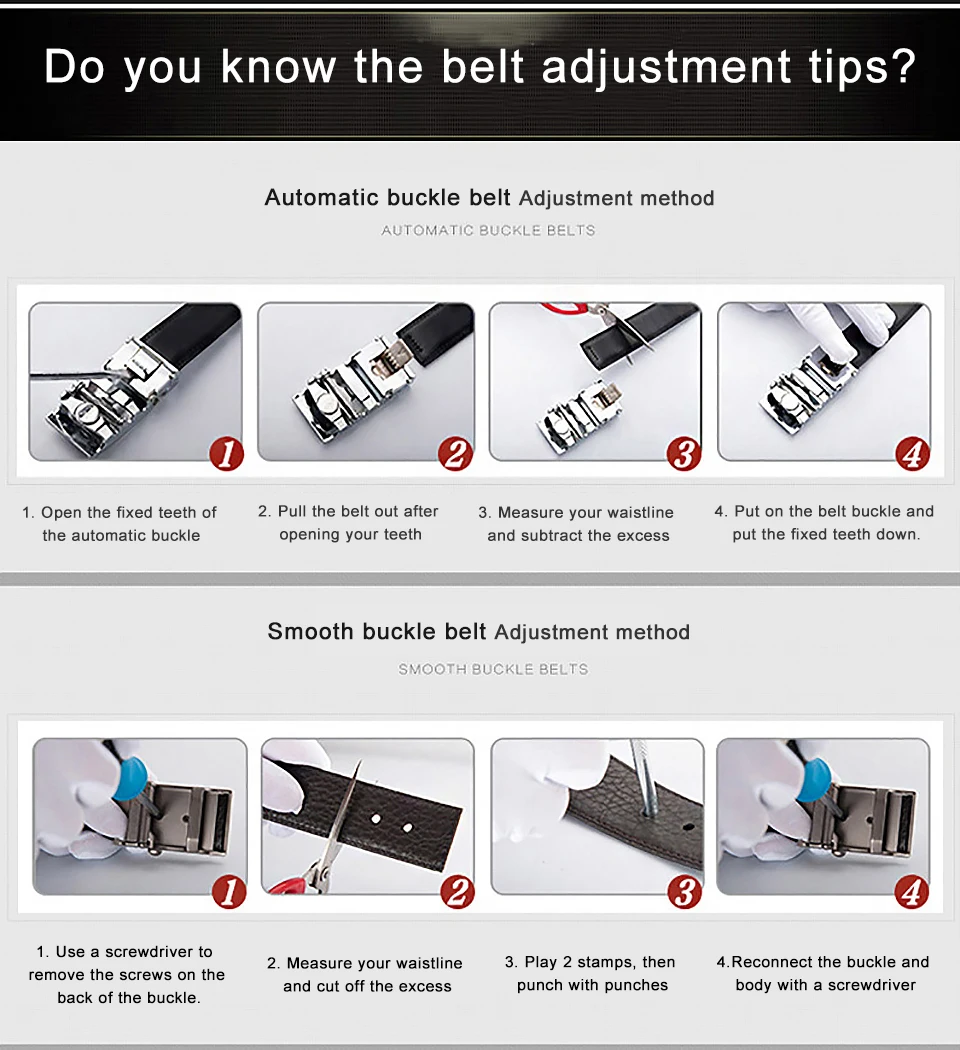 Do you know the belt adjustment tips?

Automatic buckle belt Adjustment method

AUTOMATIC BUCKLE BELTS

1

2

3

4

1. Open the fixed teeth of the automatic buckle

2. Pull the belt out after opening your teeth

3. Measure your waistline and subtract the excess

4. Put on the belt buckle and put the fixed teeth down.

Smooth buckle belt Adjustment method

SMOOTH BUCKLE BELTS

1

2

3

4

1. Use a screwdriver to remove the screws on the back of the buckle.

2. Measure your waistline and cut off the excess

3. Play 2 stamps, then punch with punches

4.Reconnect the buckle and body with a screwdriver