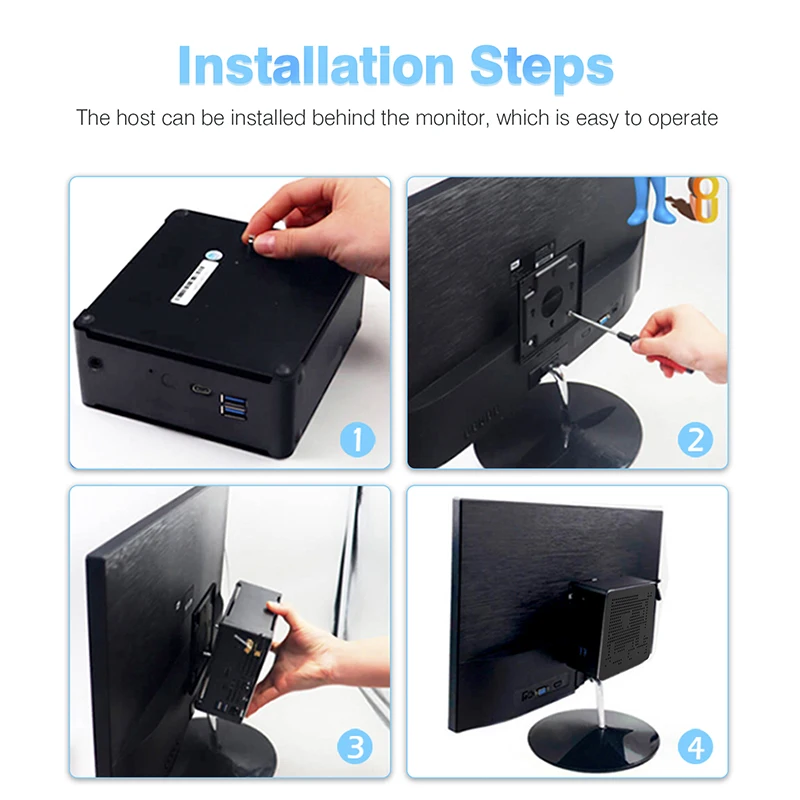 Installation Steps

The host can be installed behind the monitor, which is easy to operate

1

2

3

4