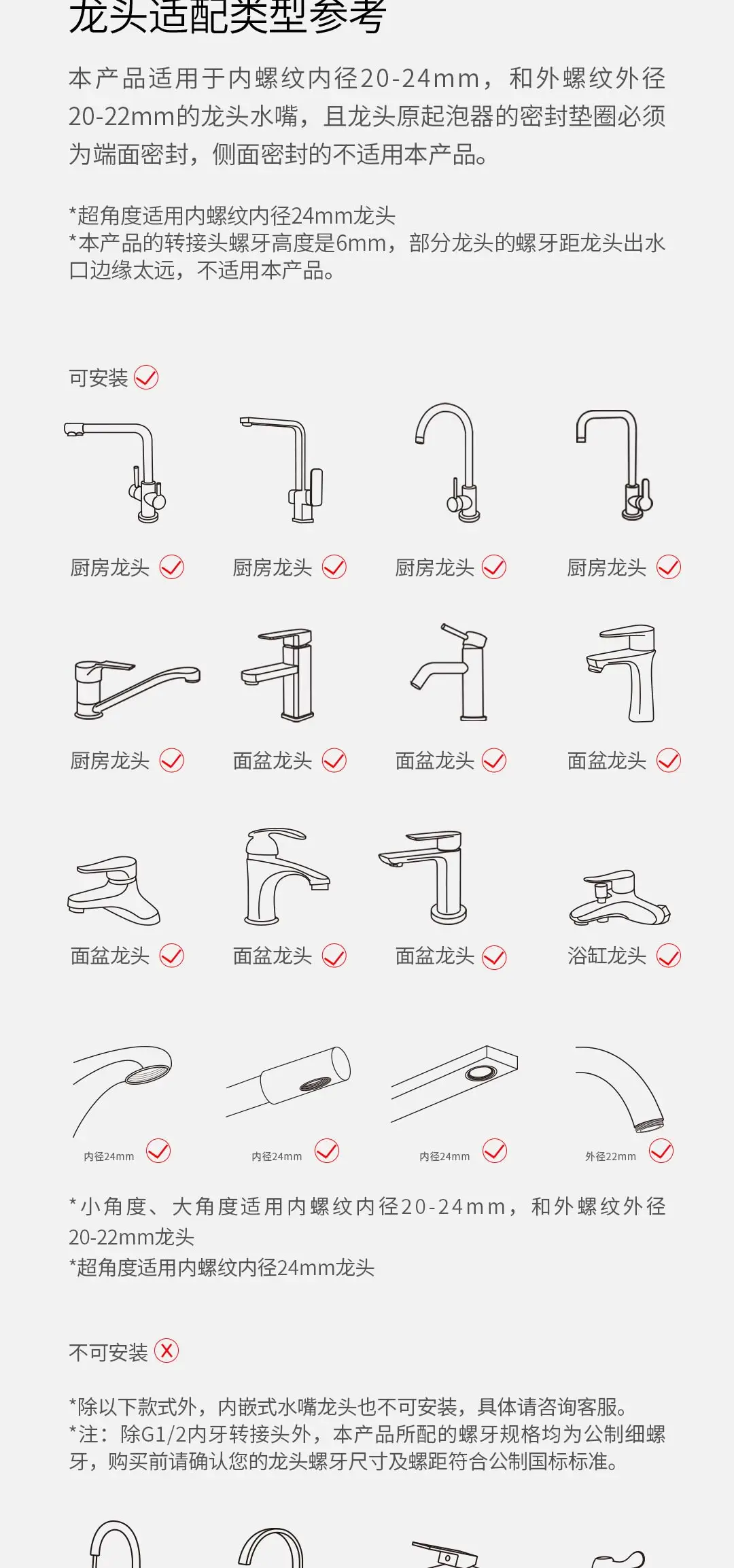 龙头适配类型参考

本产品适用于内螺纹内径20-24mm，和外螺纹外径20-22mm的龙头水嘴，且龙头原起泡器的密封垫圈必须为端面密封，侧面密封的不适用本产品。

*超角度适用内螺纹内径24mm龙头
*本产品的转接头螺牙高度是6mm，部分龙头的螺牙距龙头出水口边缘太远，不适用本产品。

可安装

厨房龙头 厨房龙头 厨房龙头 厨房龙头

厨房龙头 面盆龙头 面盆龙头 面盆龙头

面盆龙头 面盆龙头 面盆龙头 浴缸龙头

内径24mm 内径24mm 内径24mm 外径22mm

*小角度、大角度适用内螺纹内径20-24mm，和外螺纹外径20-22mm龙头
*超角度适用内螺纹内径24mm龙头

不可安装

*除以下款式外，内嵌式水嘴龙头也不可安装，具体请咨询客服。
*注：除G1/2内牙转接头外，本产品所配的螺牙规格均为公制细螺牙，购买前请确认您的龙头螺牙尺寸及螺距符合公制国标标准。