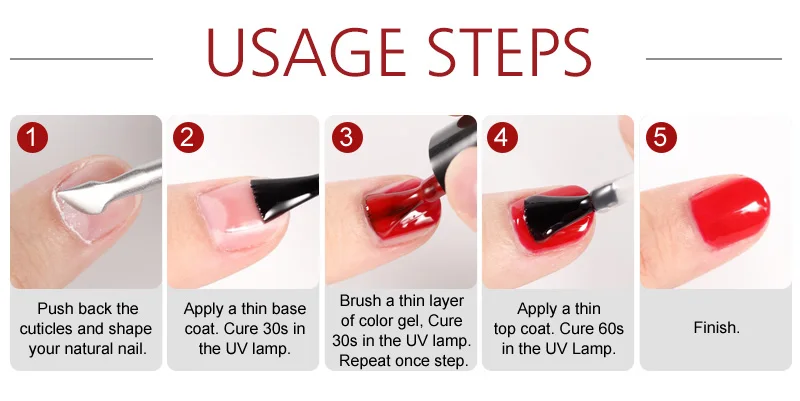 USAGE STEPS

1

Push back the cuticles and shape your natural nail.

2

Apply a thin base coat. Cure 30s in the UV lamp.

3

Brush a thin layer of color gel, Cure 30s in the UV lamp. Repeat once step.

4

Apply a thin top coat. Cure 60s in the UV Lamp.

5

Finish.