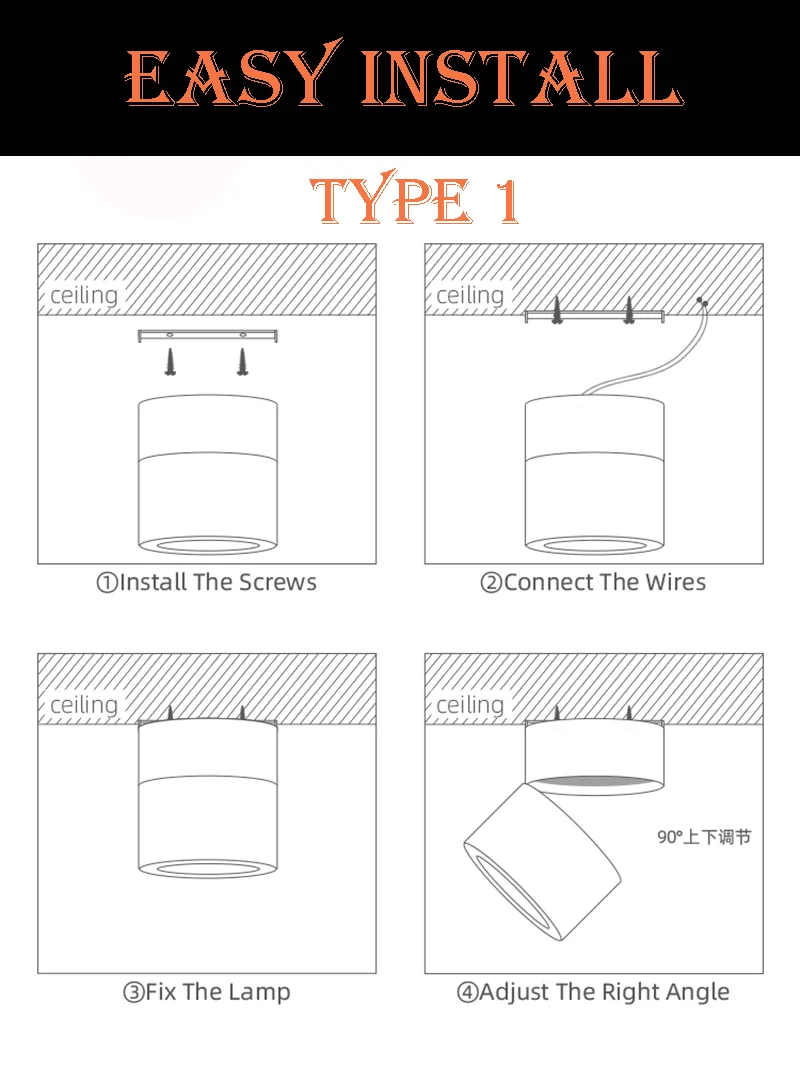 EASY INSTALL

TYPE 1

ceiling

①Install The Screws

ceiling

②Connect The Wires

ceiling

③Fix The Lamp

ceiling

90°上下调节

④Adjust The Right Angle