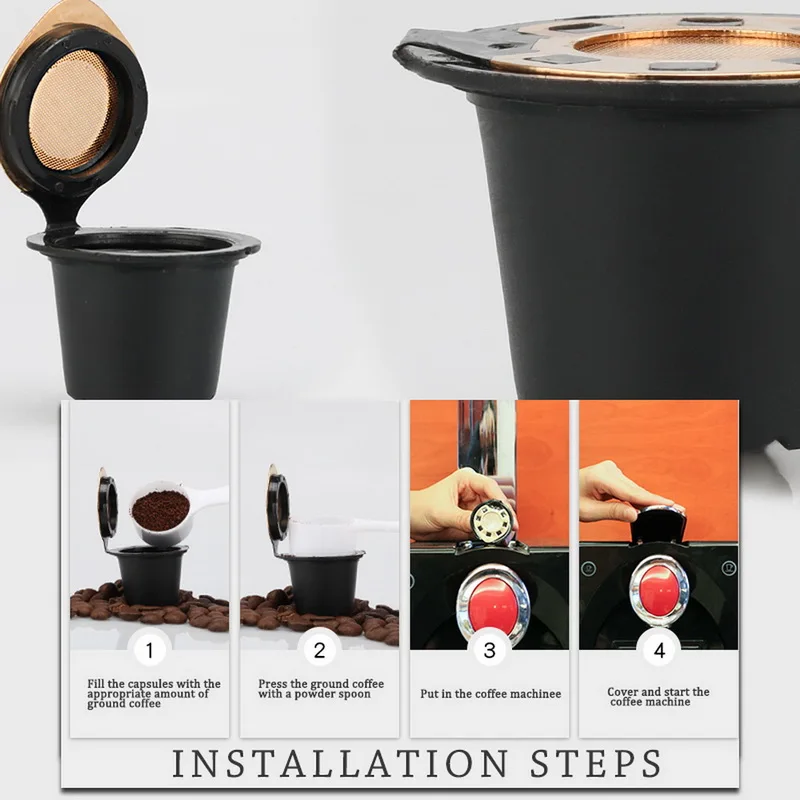 1

Fill the capsules with the appropriate amount of ground coffee

2

Press the ground coffee with a powder spoon

3

Put in the coffee machinee

4

Cover and start the coffee machine

INSTALLATION STEPS