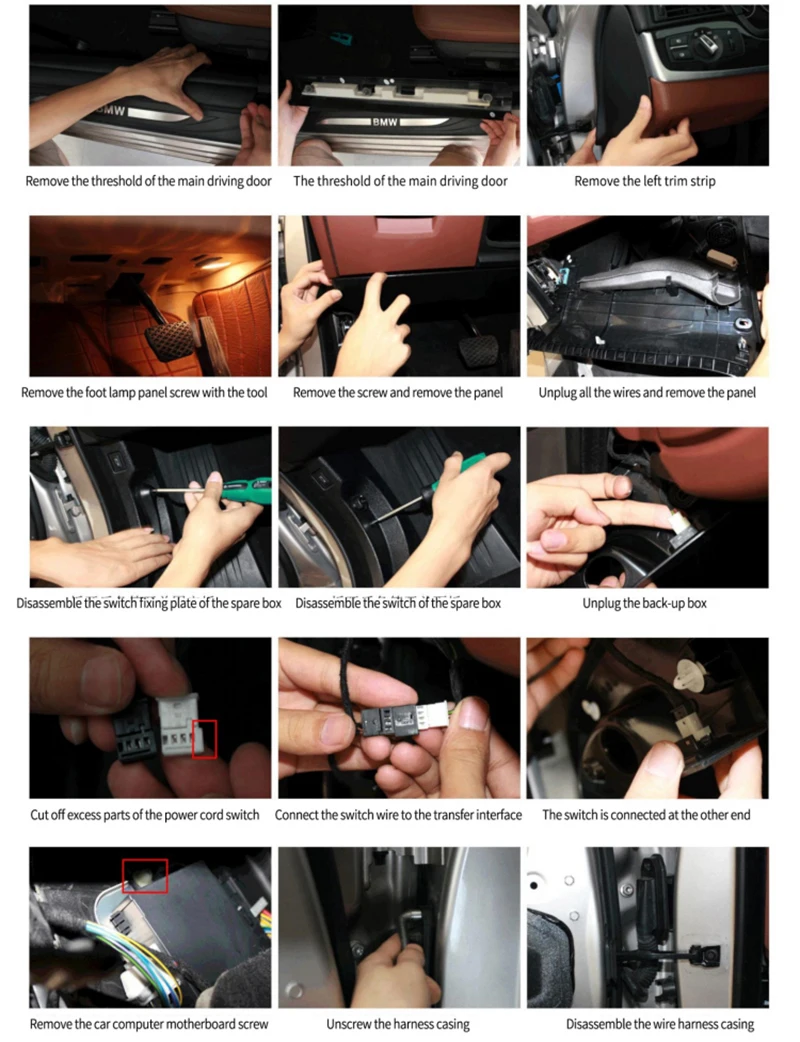 BMW

BMW

Remove the threshold of the main driving door

The threshold of the main driving door

Remove the left trim strip

Remove the foot lamp panel screw with the tool

Remove the screw and remove the panel

Unplug all the wires and remove the panel

Disassemble the switch fixing plate of the spare box

Disassemble the switch of the spare box

Unplug the back-up box

Cut off excess parts of the power cord switch

Connect the switch wire to the transfer interface

The switch is connected at the other end

Remove the car computer motherboard screw

Unscrew the harness casing

Disassemble the wire harness casing