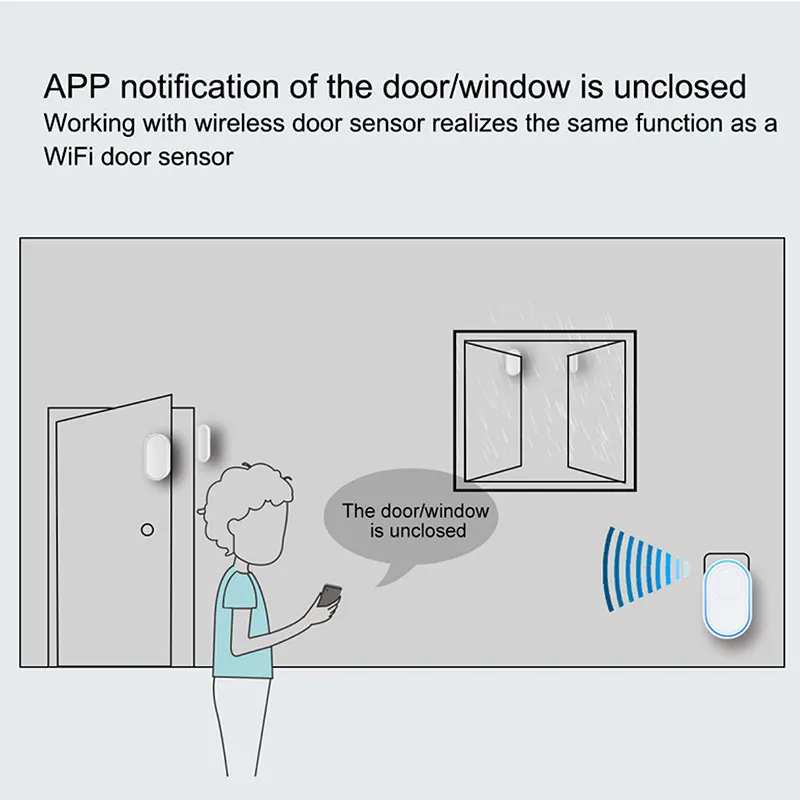 APP notification of the door/window is unclosed
Working with wireless door sensor realizes the same function as a WiFi door sensor

The door/window is unclosed