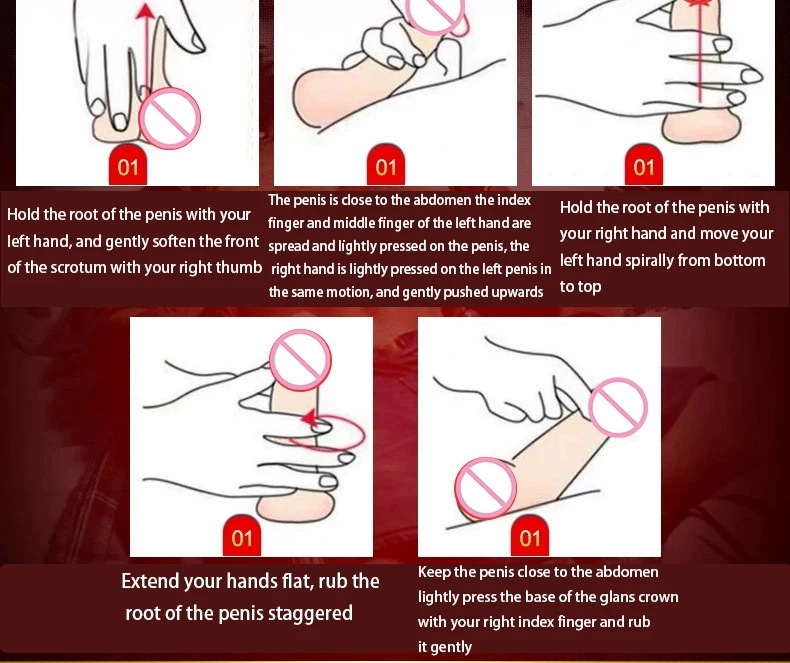 01

Hold the root of the penis with your left hand, and gently soften the front of the scrotum with your right thumb

01

The penis is close to the abdomen the index finger and middle finger of the left hand are spread and lightly pressed on the penis, the right hand is lightly pressed on the left penis in the same motion, and gently pushed upwards

01

Hold the root of the penis with your right hand and move your left hand spirally from bottom to top

01

Extend your hands flat, rub the root of the penis staggered

01

Keep the penis close to the abdomen lightly press the base of the glans crown with your right index finger and rub it gently