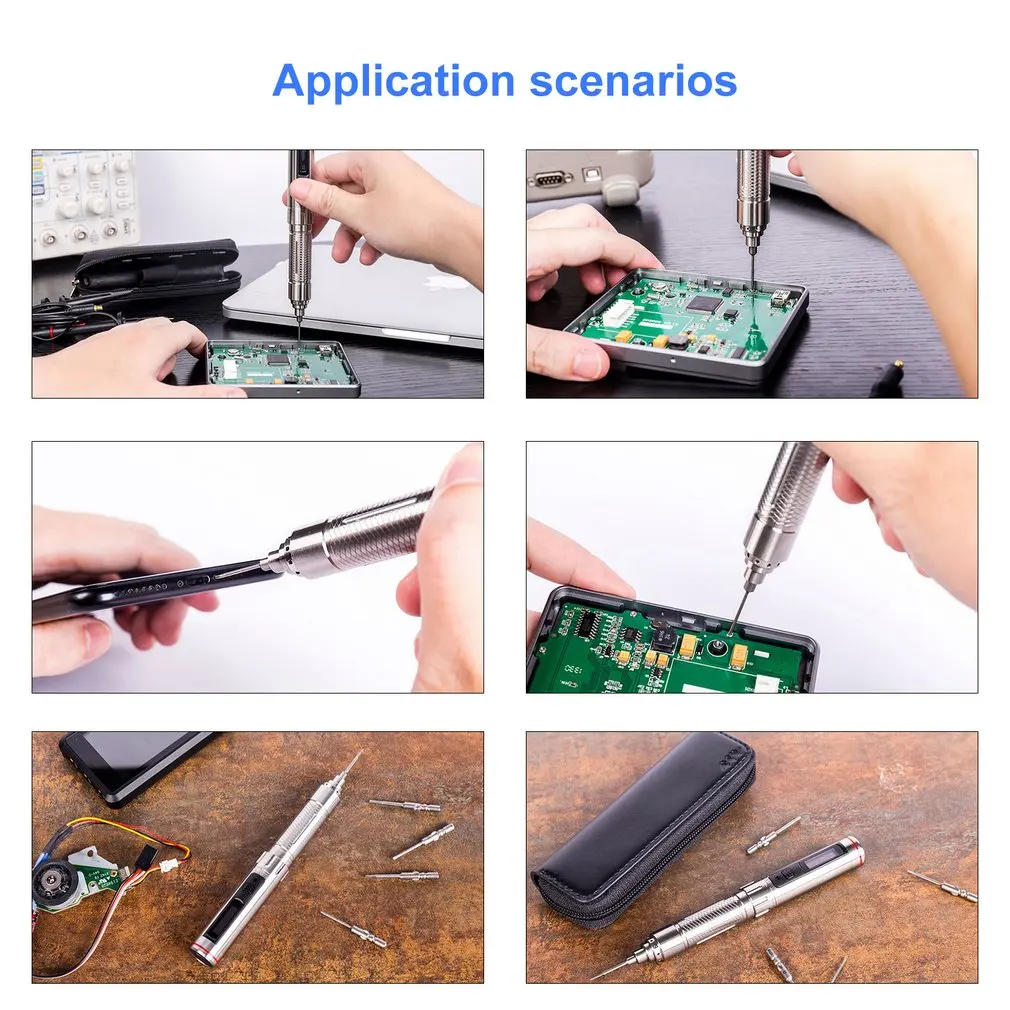 Application scenarios