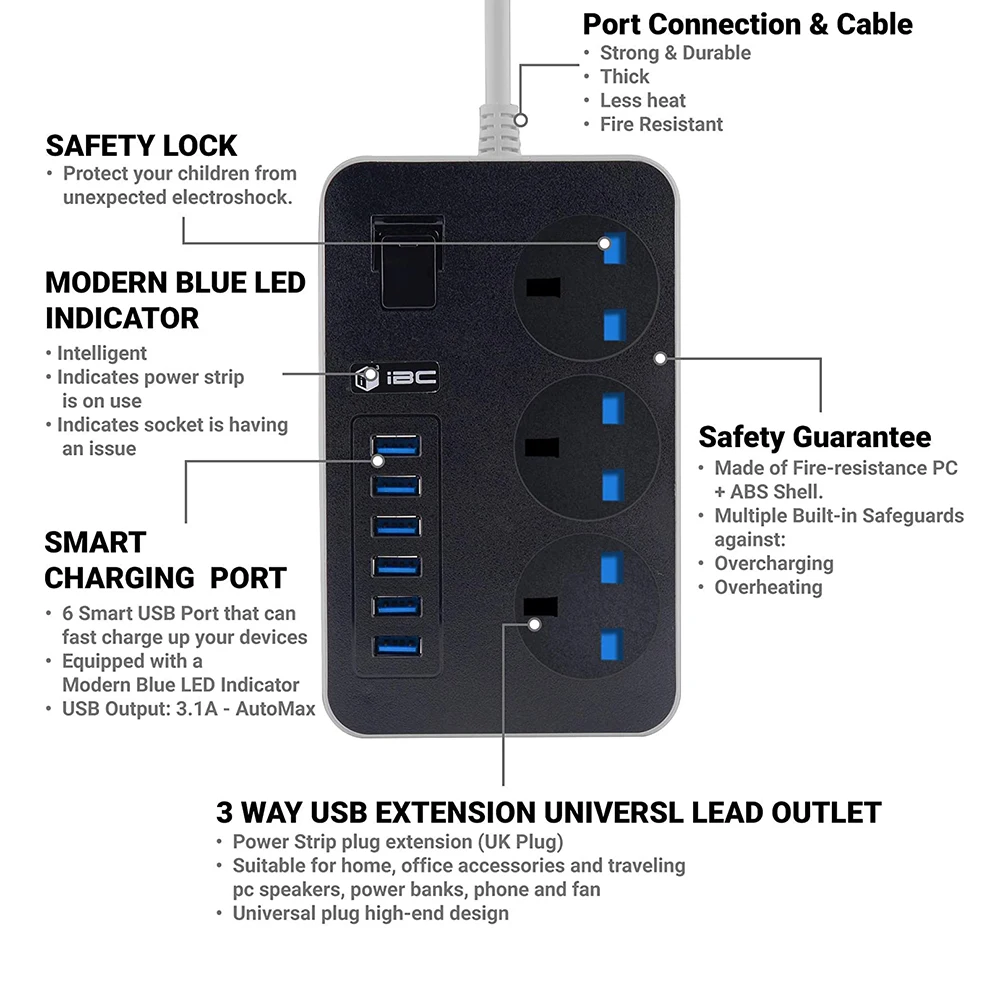 Port Connection & Cable
• Strong & Durable
• Thick
• Less heat
• Fire Resistant

SAFETY LOCK
• Protect your children from unexpected electroshock.

MODERN BLUE LED INDICATOR
• Intelligent
• Indicates power strip is on use
• Indicates socket is having an issue

iBC

SMART CHARGING PORT
• 6 Smart USB Port that can fast charge up your devices
• Equipped with a Modern Blue LED Indicator
• USB Output: 3.1A - AutoMax

Safety Guarantee
• Made of Fire-resistance PC + ABS Shell.
• Multiple Built-in Safeguards against:
• Overcharging
• Overheating

3 WAY USB EXTENSION UNIVERSL LEAD OUTLET
• Power Strip plug extension (UK Plug)
• Suitable for home, office accessories and traveling pc speakers, power banks, phone and fan
• Universal plug high-end design