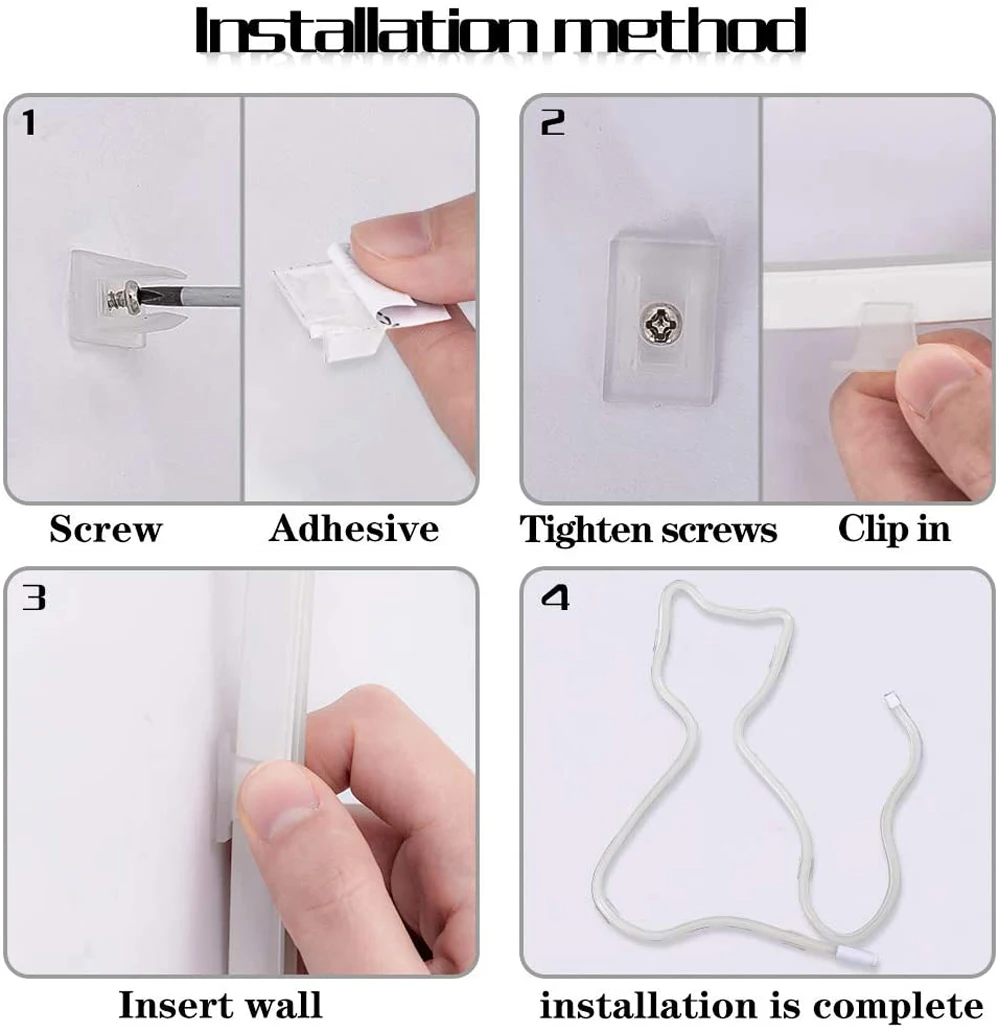 Installation method

1

Screw Adhesive

2

Tighten screws Clip in

3

Insert wall

4

installation is complete