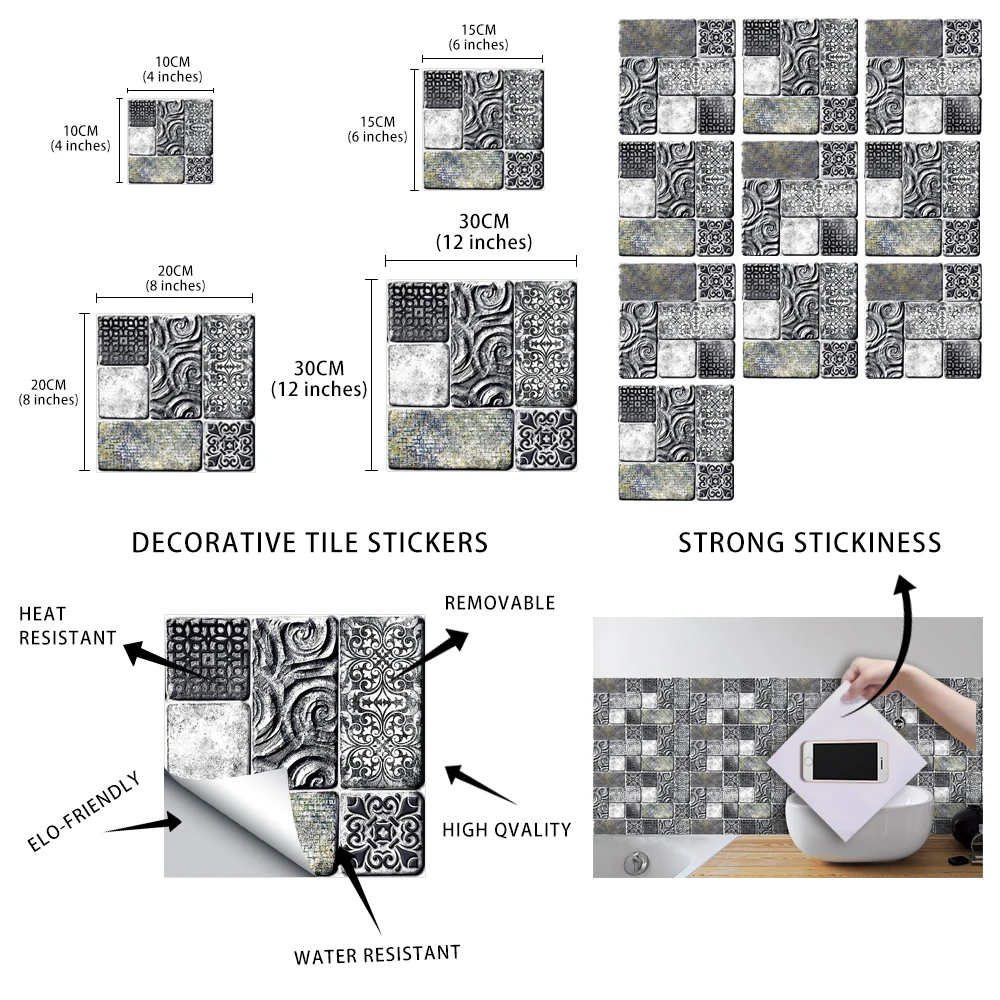 10CM
(4 inches)
10CM
(4 inches)

15CM
(6 inches)
15CM
(6 inches)

20CM
(8 inches)
20CM
(8 inches)

30CM
(12 inches)
30CM
(12 inches)

DECORATIVE TILE STICKERS

STRONG STICKINESS

HEAT RESISTANT

REMOVABLE

ELO-FRIENDLY

HIGH QVALITY

WATER RESISTANT