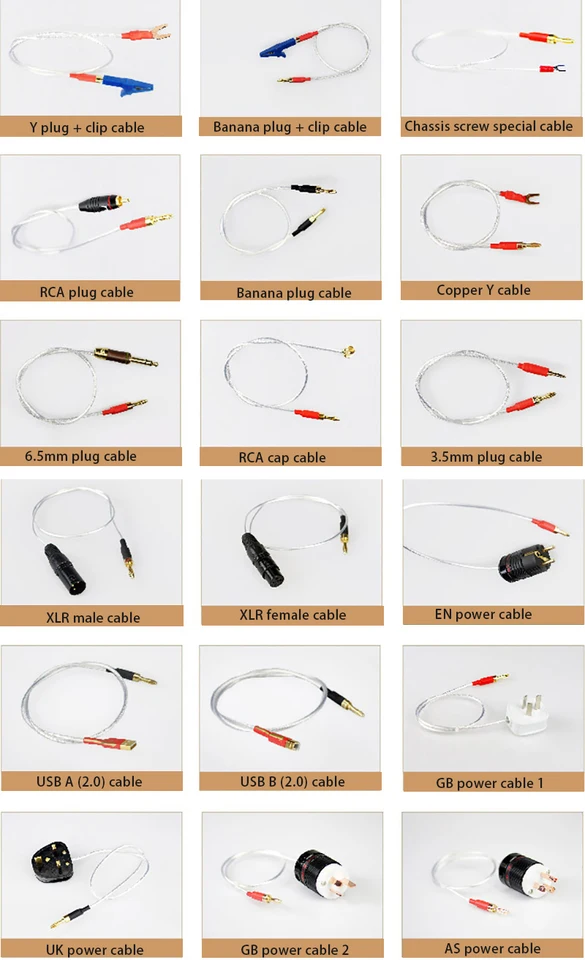 Y plug + clip cable

Banana plug + clip cable

Chassis screw special cable

RCA plug cable

Banana plug cable

Copper Y cable

6.5mm plug cable

RCA cap cable

3.5mm plug cable

XLR male cable

XLR female cable

EN power cable

USB A (2.0) cable

USB B (2.0) cable

GB power cable 1

UK power cable

GB power cable 2

AS power cable