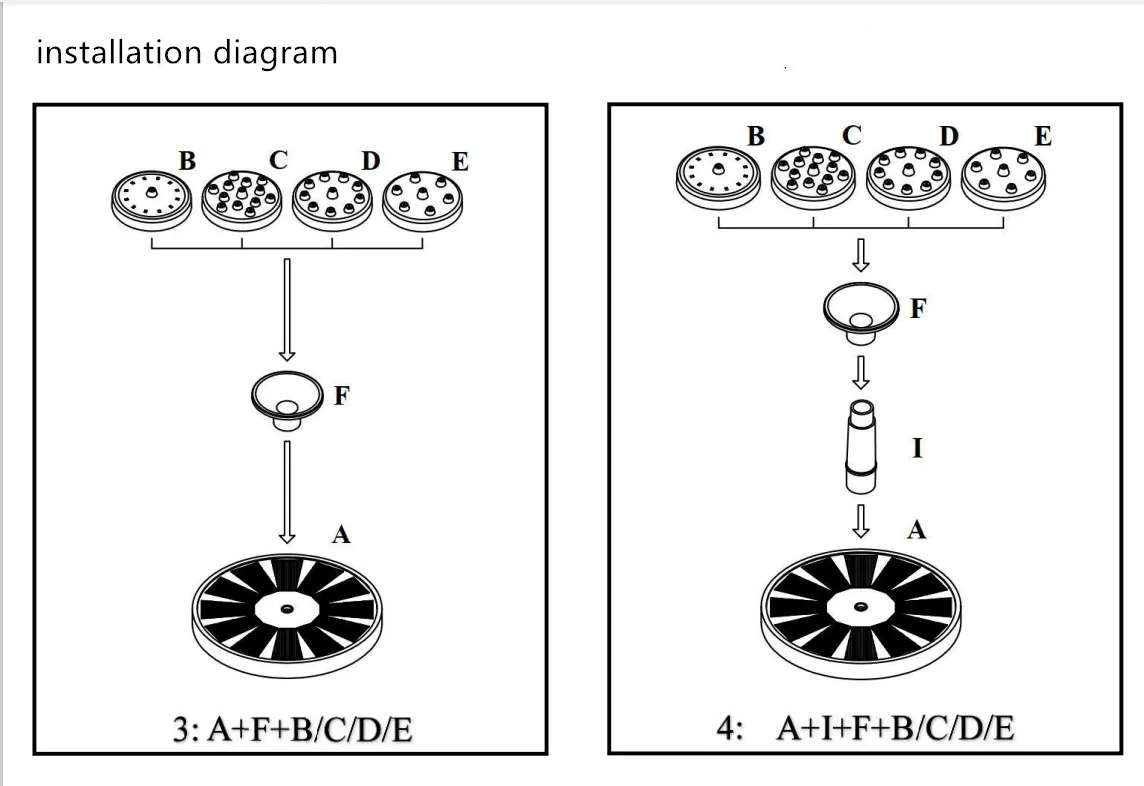 installation diagram

B C D E

F

A

3: A+F+B/C/D/E

B C D E

F

I

A

4: A+I+F+B/C/D/E