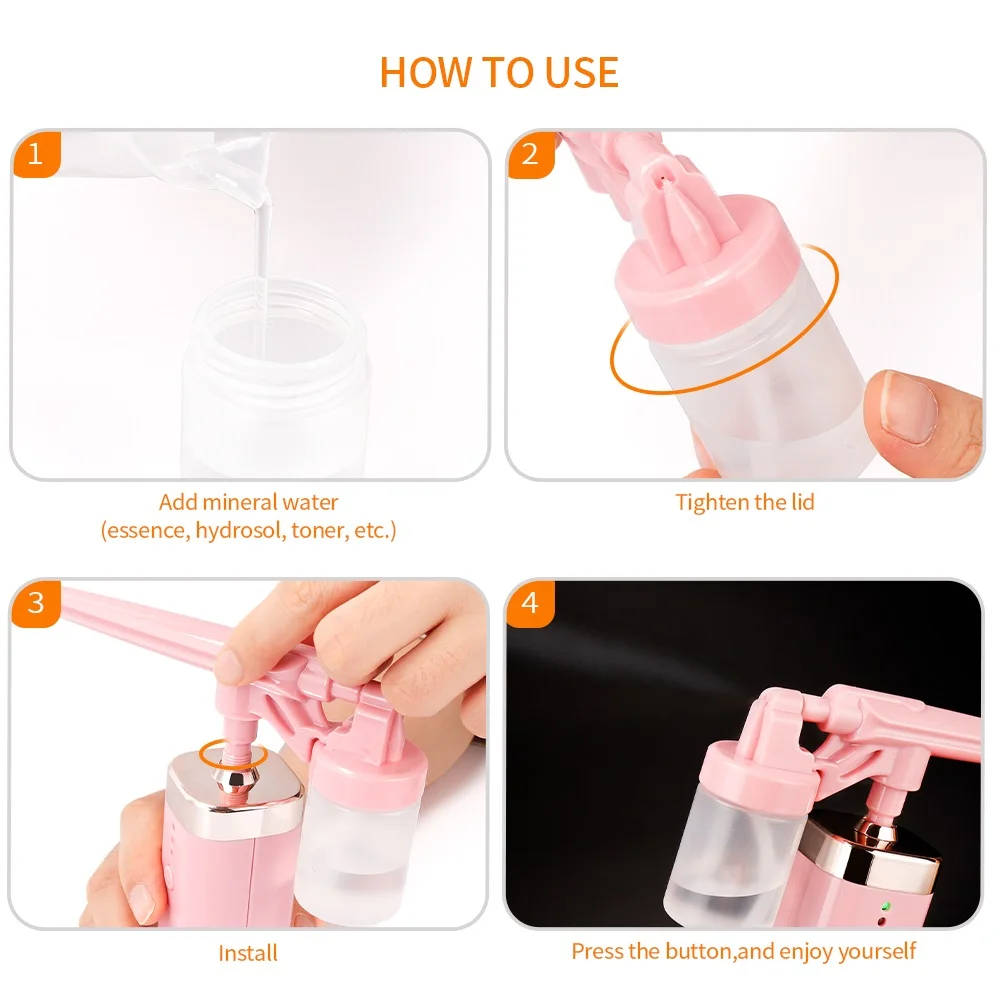 HOW TO USE

1

Add mineral water (essence, hydrosol, toner, etc.)

2

Tighten the lid

3

Install

4

Press the button,and enjoy yourself