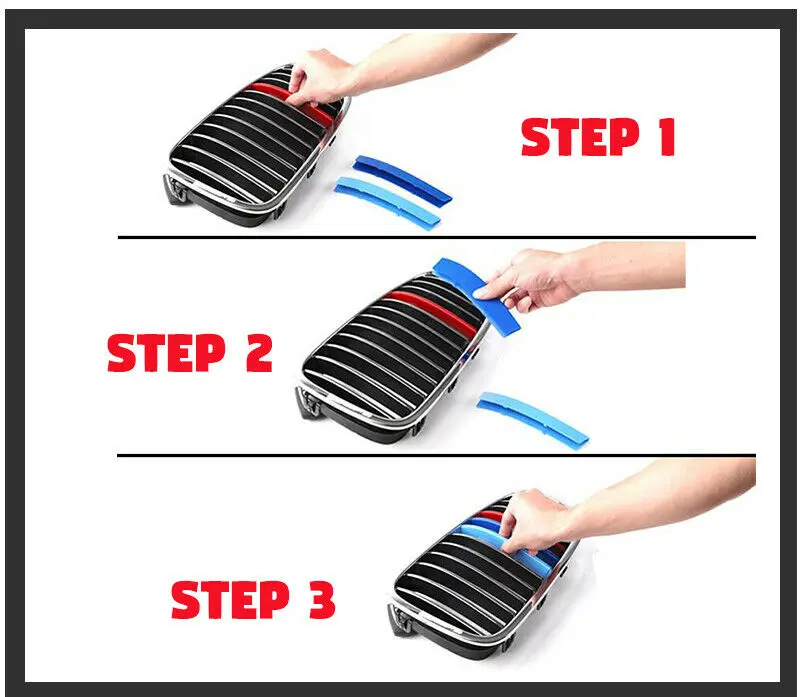 STEP 1

STEP 2

STEP 3