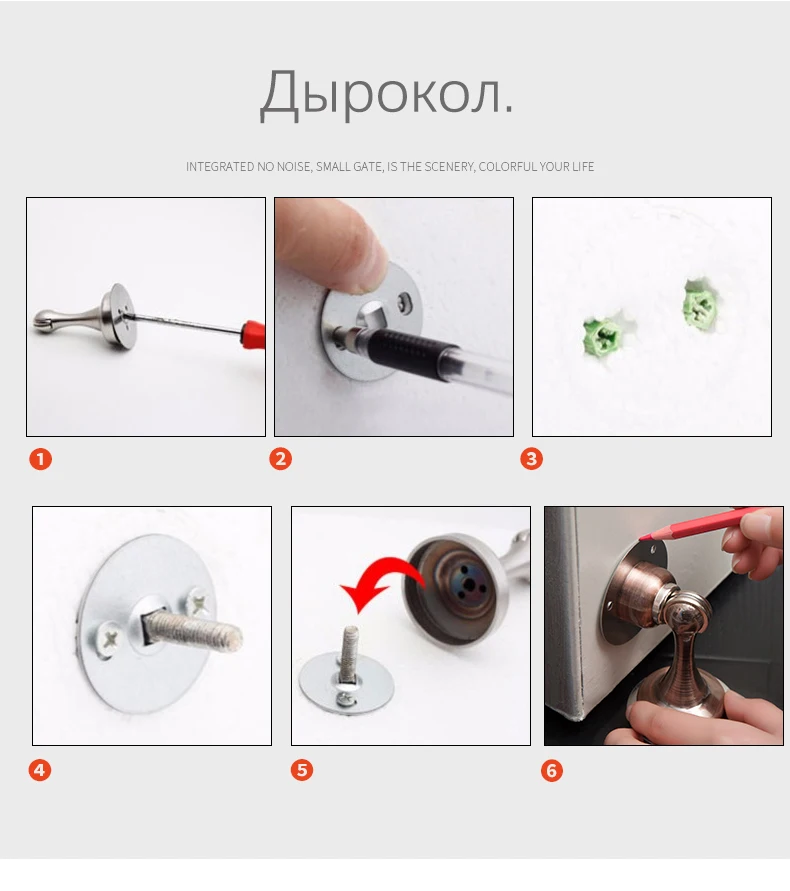 Дырокол.

INTEGRATED NO NOISE, SMALL GATE, IS THE SCENERY, COLORFUL YOUR LIFE

1

2

3

4

5

6