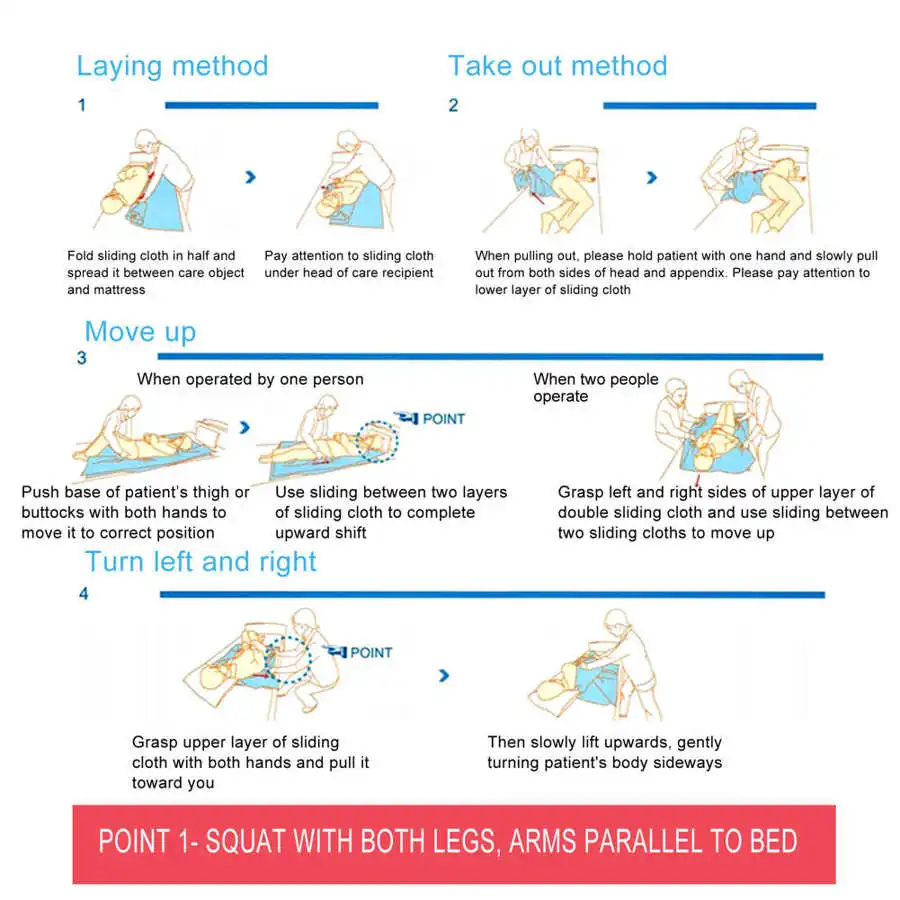 Laying method

1

Fold sliding cloth in half and spread it between care object and mattress

Pay attention to sliding cloth under head of care recipient

Take out method

2

When pulling out, please hold patient with one hand and slowly pull out from both sides of head and appendix. Please pay attention to lower layer of sliding cloth

Move up

3

When operated by one person

POINT

Push base of patient's thigh or buttocks with both hands to move it to correct position

Use sliding between two layers of sliding cloth to complete upward shift

When two people operate

Grasp left and right sides of upper layer of double sliding cloth and use sliding between two sliding cloths to move up

Turn left and right

4

POINT

Grasp upper layer of sliding cloth with both hands and pull it toward you

Then slowly lift upwards, gently turning patient's body sideways

POINT 1- SQUAT WITH BOTH LEGS, ARMS PARALLEL TO BED