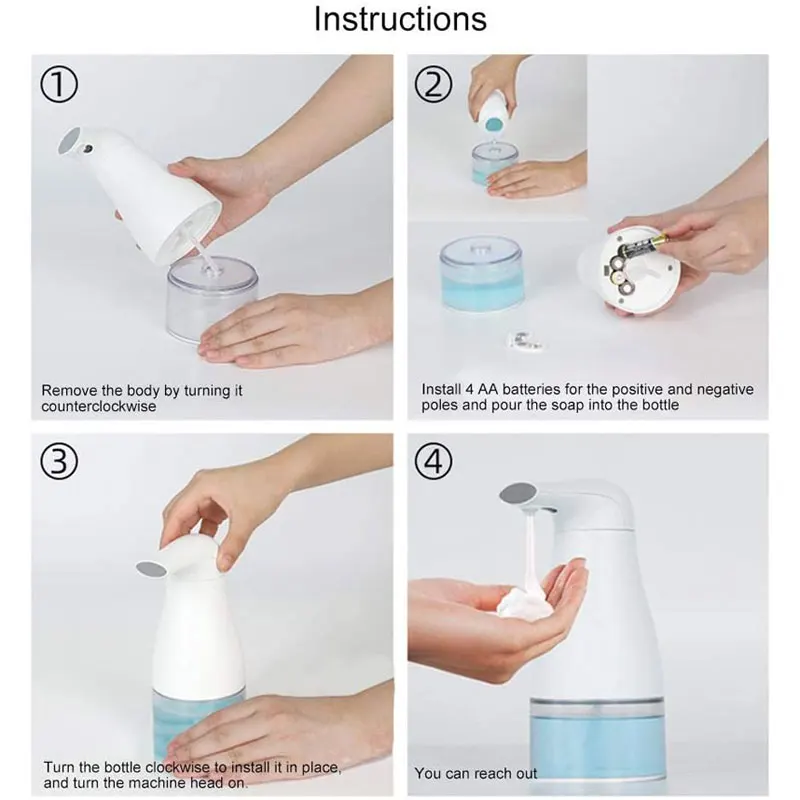 Instructions

①

Remove the body by turning it counterclockwise

②

Install 4 AA batteries for the positive and negative poles and pour the soap into the bottle

③

Turn the bottle clockwise to install it in place, and turn the machine head on.

④

You can reach out